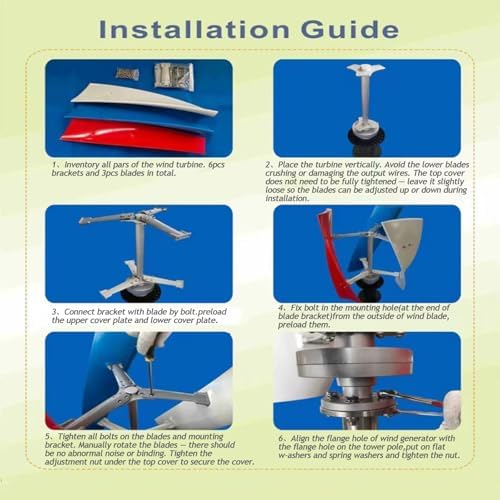 Installation Guide

1、Inventory all pars of the wind turbine. 6pcs brackets and 3pcs blades in total.

2、Place the turbine vertically. Avoid the lower blades crushing or damaging the output wires. The top cover does not need to be fully tightened — leave it slightly loose so the blades can be adjusted up or down during installation.

3、Connect bracket with blade by bolt.preload the upper cover plate and lower cover plate.

4、Fix bolt in the mounting hole(at the end of blade bracket)from the outside of wind blade, preload them.

5、Tighten all bolts on the blades and mounting bracket. Manually rotate the blades — there should be no abnormal noise or binding. Tighten the adjustment nut under the top cover to secure the cover.

6、Align the flange hole of wind generator with the flange hole on the tower pole,put on flat w-ashers and spring washers and tighten the nut.