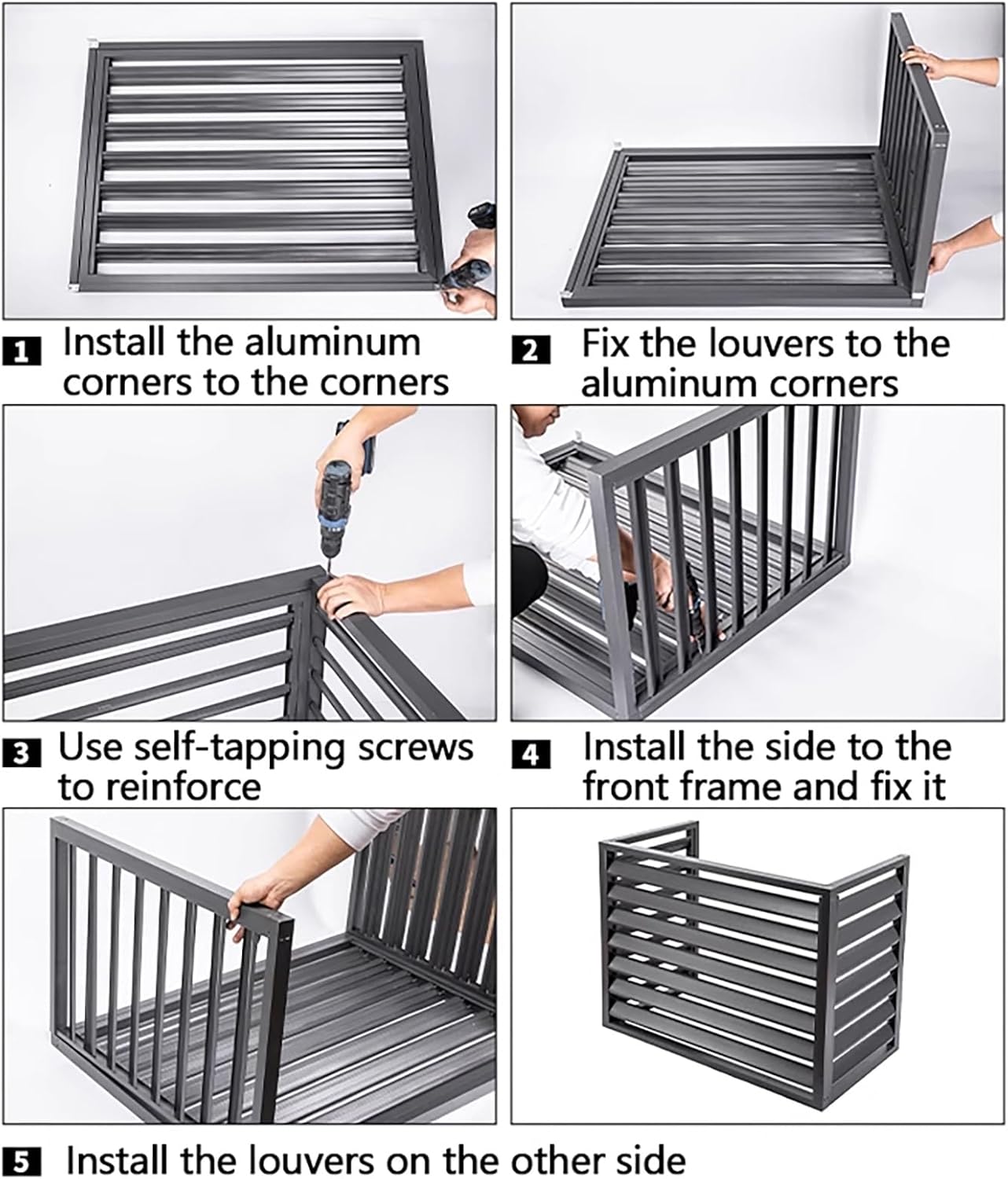 1 Install the aluminum corners to the corners

2 Fix the louvers to the aluminum corners

3 Use self-tapping screws to reinforce

4 Install the side to the front frame and fix it

5 Install the louvers on the other side