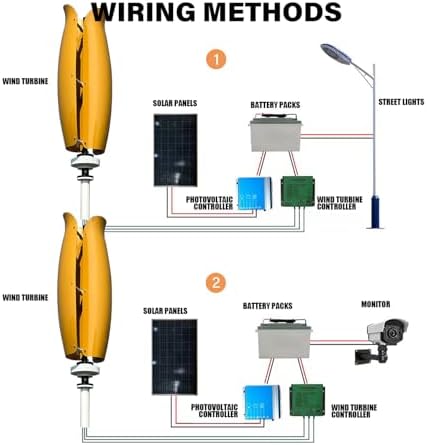 WIRING METHODS

1

WIND TURBINE

SOLAR PANELS

BATTERY PACKS

STREET LIGHTS

PHOTOVOLTAIC CONTROLLER

WIND TURBINE CONTROLLER

2

WIND TURBINE

SOLAR PANELS

BATTERY PACKS

MONITOR

PHOTOVOLTAIC CONTROLLER

WIND TURBINE CONTROLLER