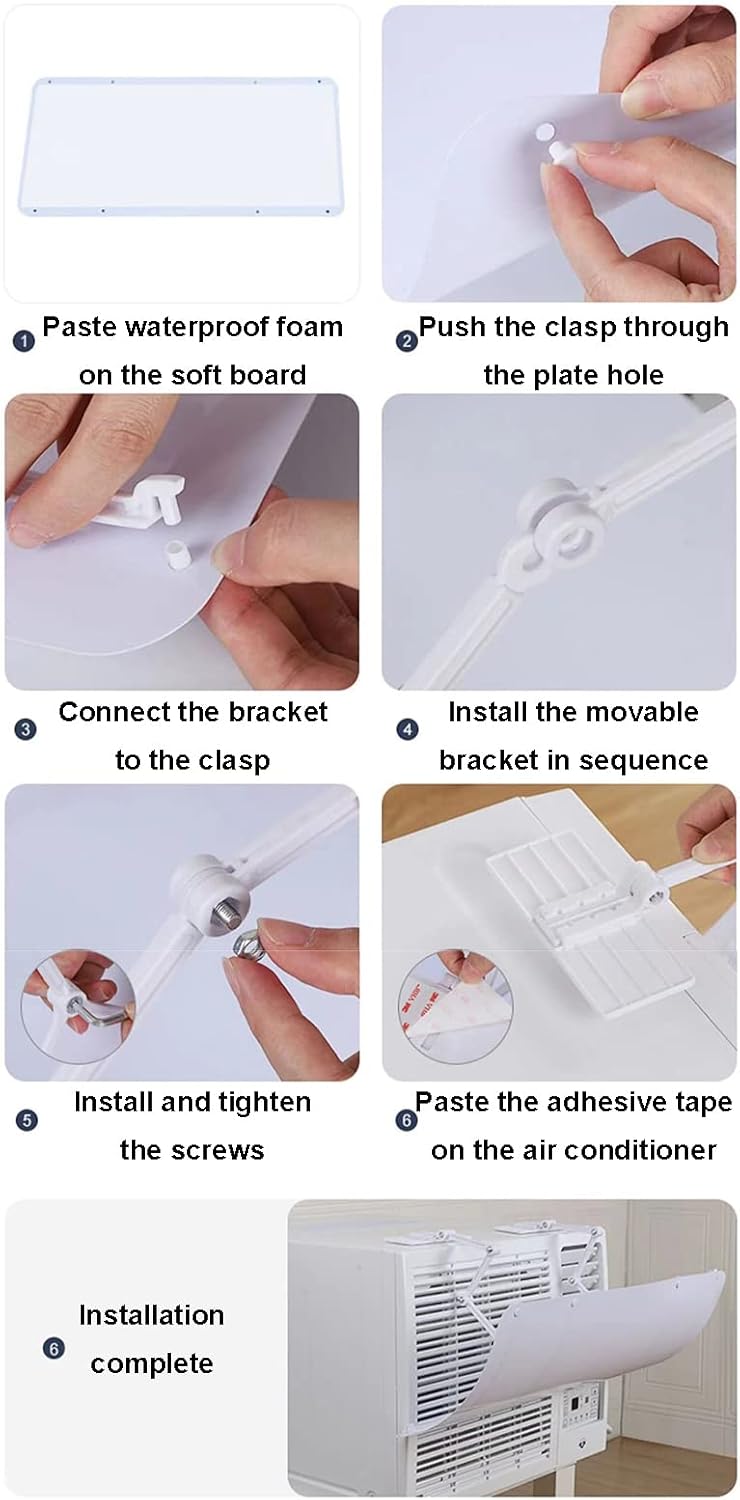 1 Paste waterproof foam on the soft board

2 Push the clasp through the plate hole

3 Connect the bracket to the clasp

4 Install the movable bracket in sequence

5 Install and tighten the screws

6 Paste the adhesive tape on the air conditioner

6 Installation complete