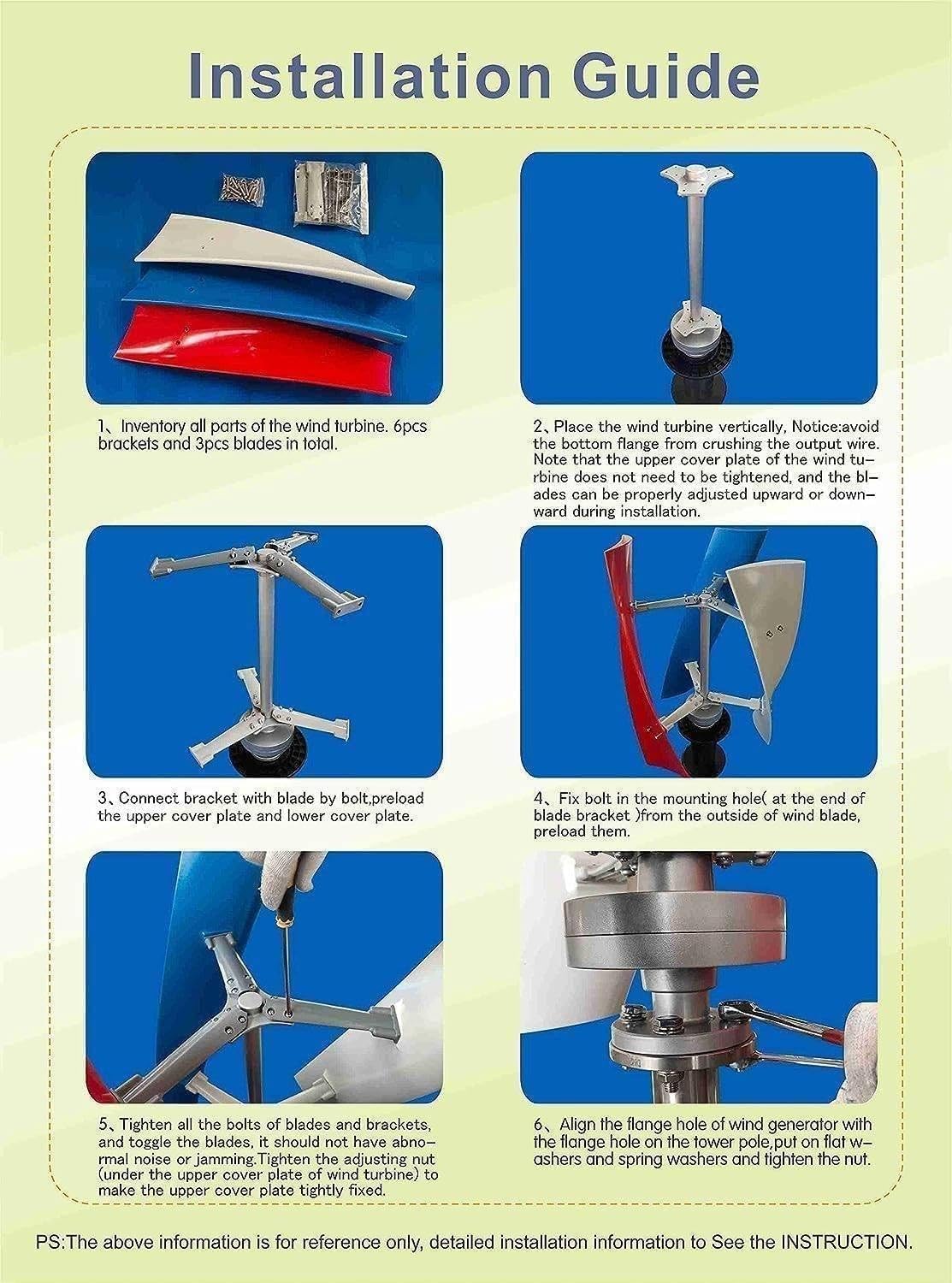 Installation Guide

1、Inventory all parts of the wind turbine. 6pcs brackets and 3pcs blades in total.

2、Place the wind turbine vertically, Notice:avoid the bottom flange from crushing the output wire. Note that the upper cover plate of the wind turbine does not need to be tightened, and the blades can be properly adjusted upward or downward during installation.

3、Connect bracket with blade by bolt,preload the upper cover plate and lower cover plate.

4、Fix bolt in the mounting hole( at the end of blade bracket )from the outside of wind blade, preload them.

5、Tighten all the bolts of blades and brackets, and toggle the blades, it should not have abnormal noise or jamming.Tighten the adjusting nut (under the upper cover plate of wind turbine) to make the upper cover plate tightly fixed.

6、Align the flange hole of wind generator with the flange hole on the tower pole,put on flat washers and spring washers and tighten the nut.

PS:The above information is for reference only, detailed installation information to See the INSTRUCTION.