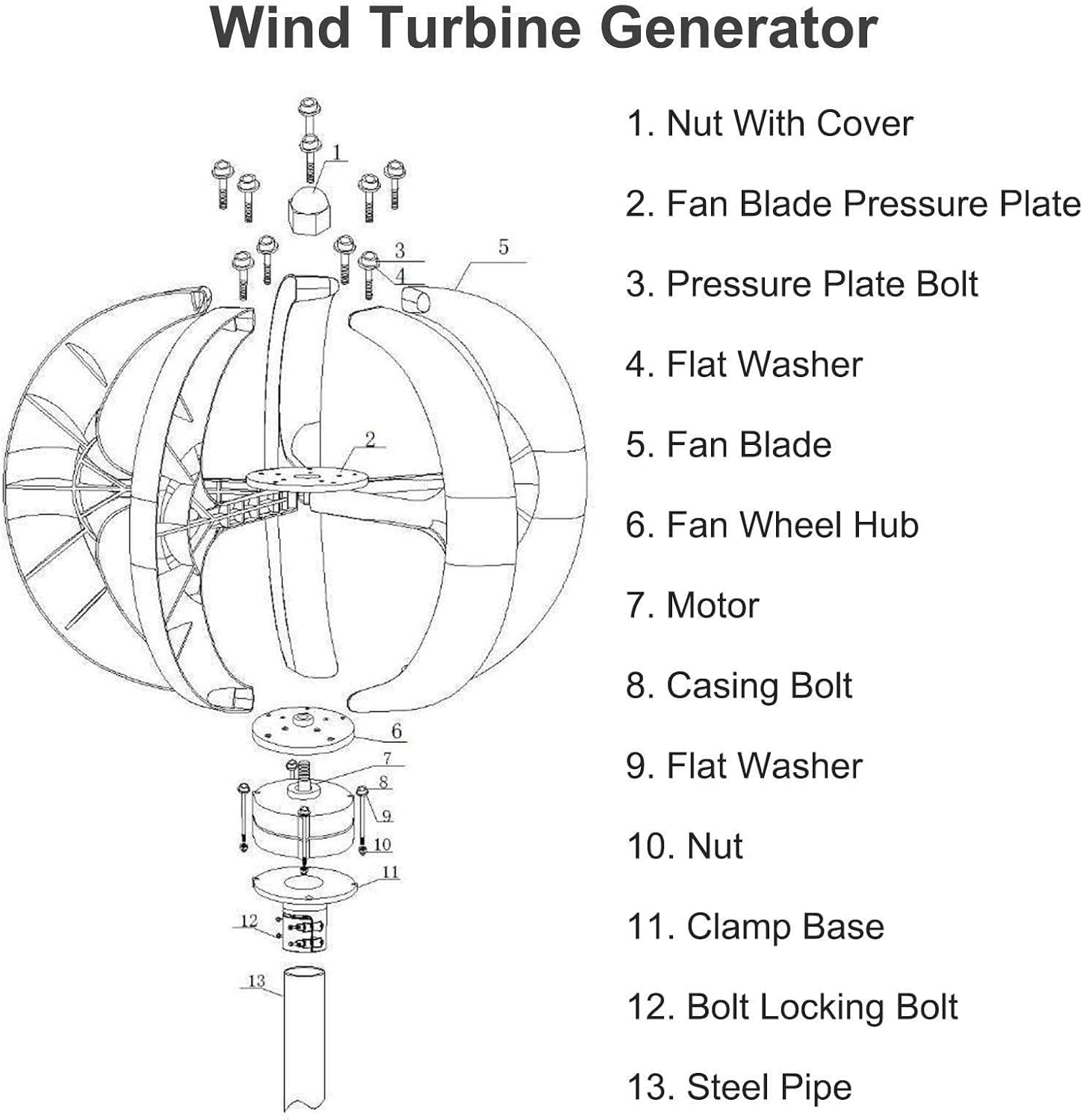 Wind Turbine Generator

1
3
4
5
2
6
7
8
9
10
11
12
13

1. Nut With Cover

2. Fan Blade Pressure Plate

3. Pressure Plate Bolt

4. Flat Washer

5. Fan Blade

6. Fan Wheel Hub

7. Motor

8. Casing Bolt

9. Flat Washer

10. Nut

11. Clamp Base

12. Bolt Locking Bolt

13. Steel Pipe