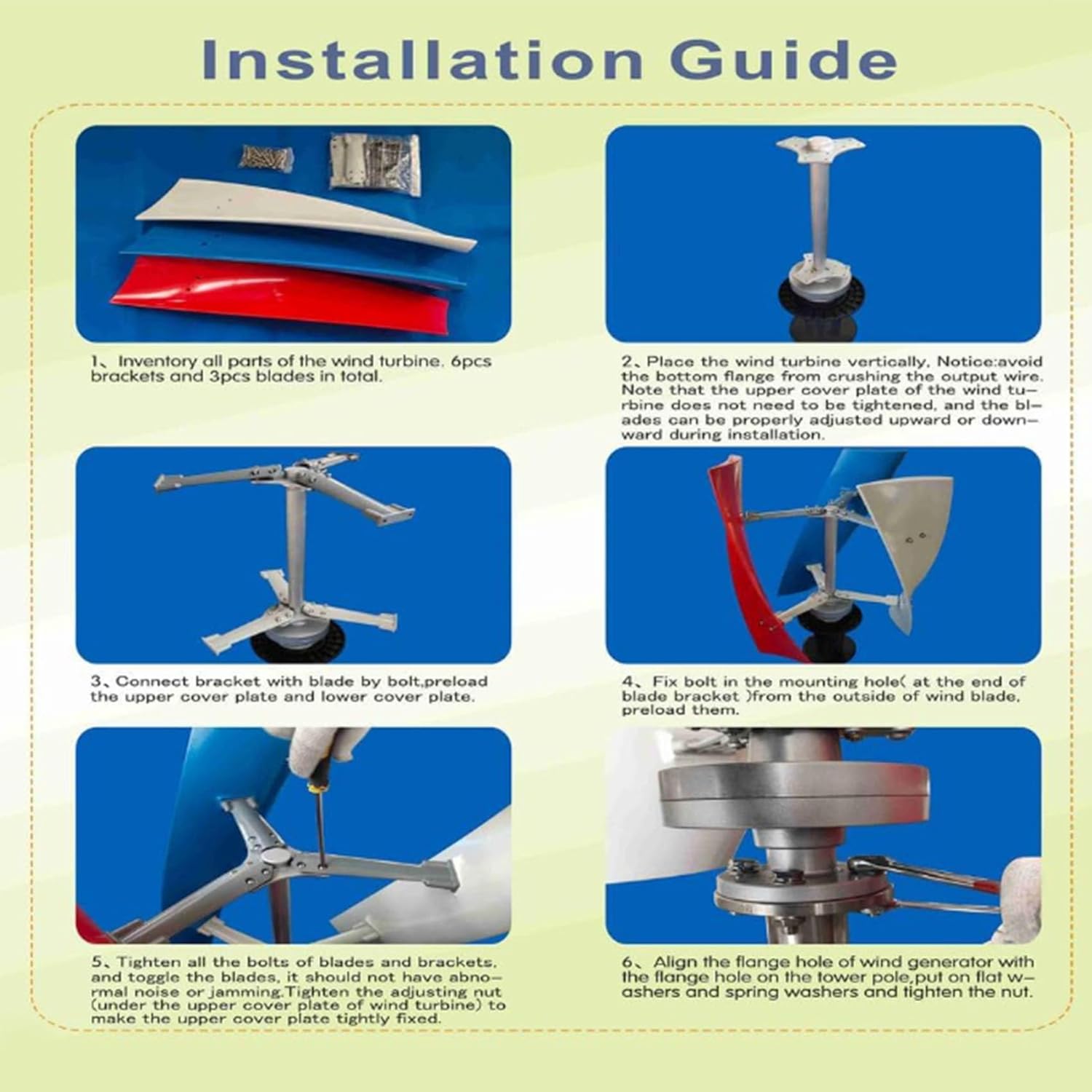 Installation Guide

1、Inventory all parts of the wind turbine. 6pcs brackets and 3pcs blades in total.

2、Place the wind turbine vertically. Notice:avoid the bottom flange from crushing the output wire. Note that the upper cover plate of the wind turbine does not need to be tightened, and the blades can be properly adjusted upward or downward during installation.

3、Connect bracket with blade by bolt,preload the upper cover plate and lower cover plate.

4、Fix bolt in the mounting hole( at the end of blade bracket )from the outside of wind blade, preload them.

5、Tighten all the bolts of blades and brackets, and toggle the blades, it should not have abnormal noise or jamming.Tighten the adjusting nut (under the upper cover plate of wind turbine) to make the upper cover plate tightly fixed.

6、Align the flange hole of wind generator with the flange hole on the tower pole,put on flat washers and spring washers and tighten the nut.