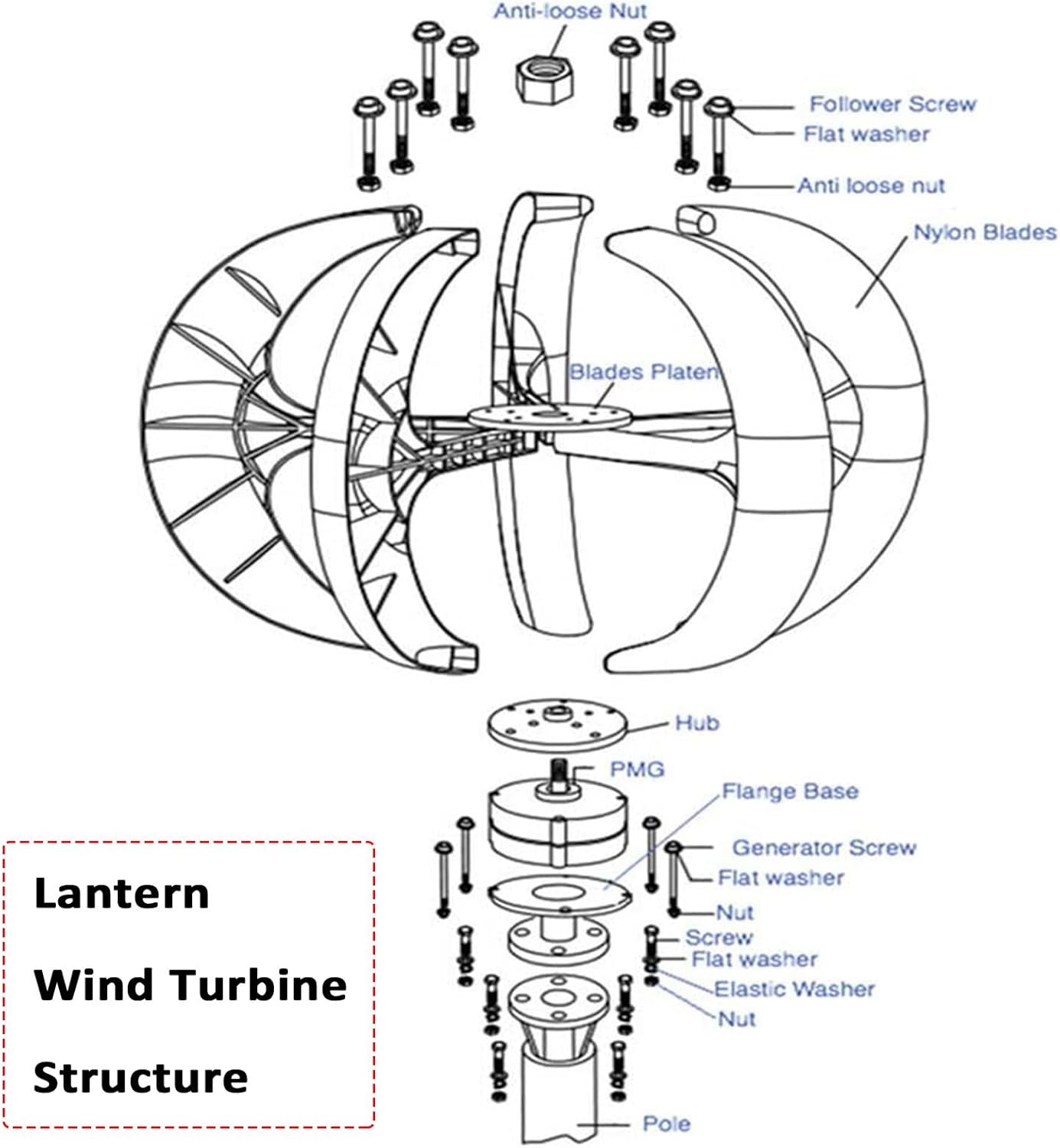 Anti-loose Nut

Follower Screw

Flat washer

Anti loose nut

Nylon Blades

Blades Platen

Hub

PMG

Flange Base

Generator Screw

Flat washer

Nut

Screw

Flat washer

Elastic Washer

Nut

Pole

Lantern

Wind Turbine

Structure