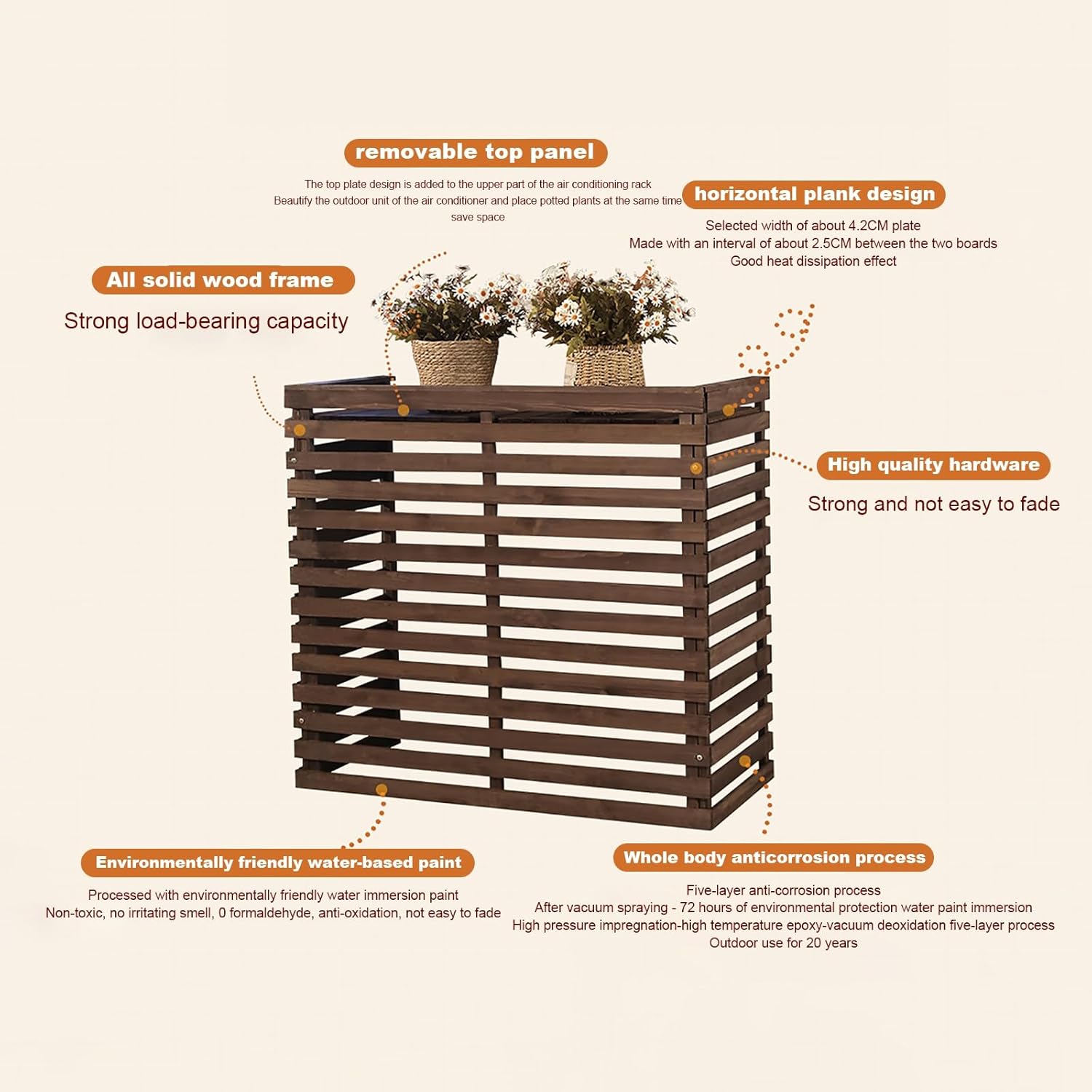 removable top panel

The top plate design is added to the upper part of the air conditioning rack
Beautify the outdoor unit of the air conditioner and place potted plants at the same time
save space

horizontal plank design

Selected width of about 4.2CM plate
Made with an interval of about 2.5CM between the two boards
Good heat dissipation effect

All solid wood frame

Strong load-bearing capacity

High quality hardware

Strong and not easy to fade

Environmentally friendly water-based paint

Processed with environmentally friendly water immersion paint
Non-toxic, no irritating smell, 0 formaldehyde, anti-oxidation, not easy to fade

Whole body anticorrosion process

Five-layer anti-corrosion process
After vacuum spraying - 72 hours of environmental protection water paint immersion
High pressure impregnation-high temperature epoxy-vacuum deoxidation five-layer process
Outdoor use for 20 years