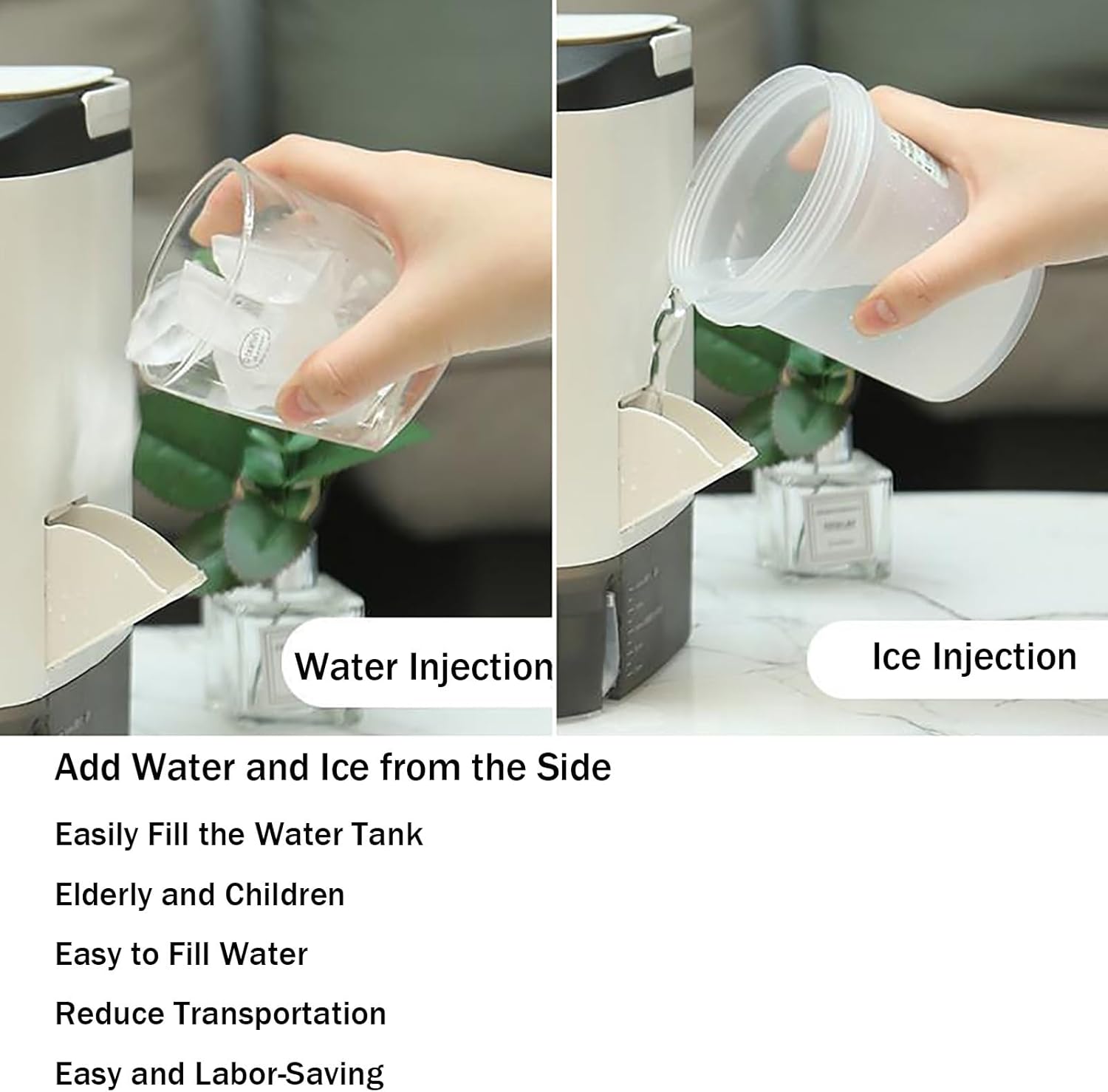 Water Injection

Ice Injection

Add Water and Ice from the Side

Easily Fill the Water Tank

Elderly and Children

Easy to Fill Water

Reduce Transportation

Easy and Labor-Saving