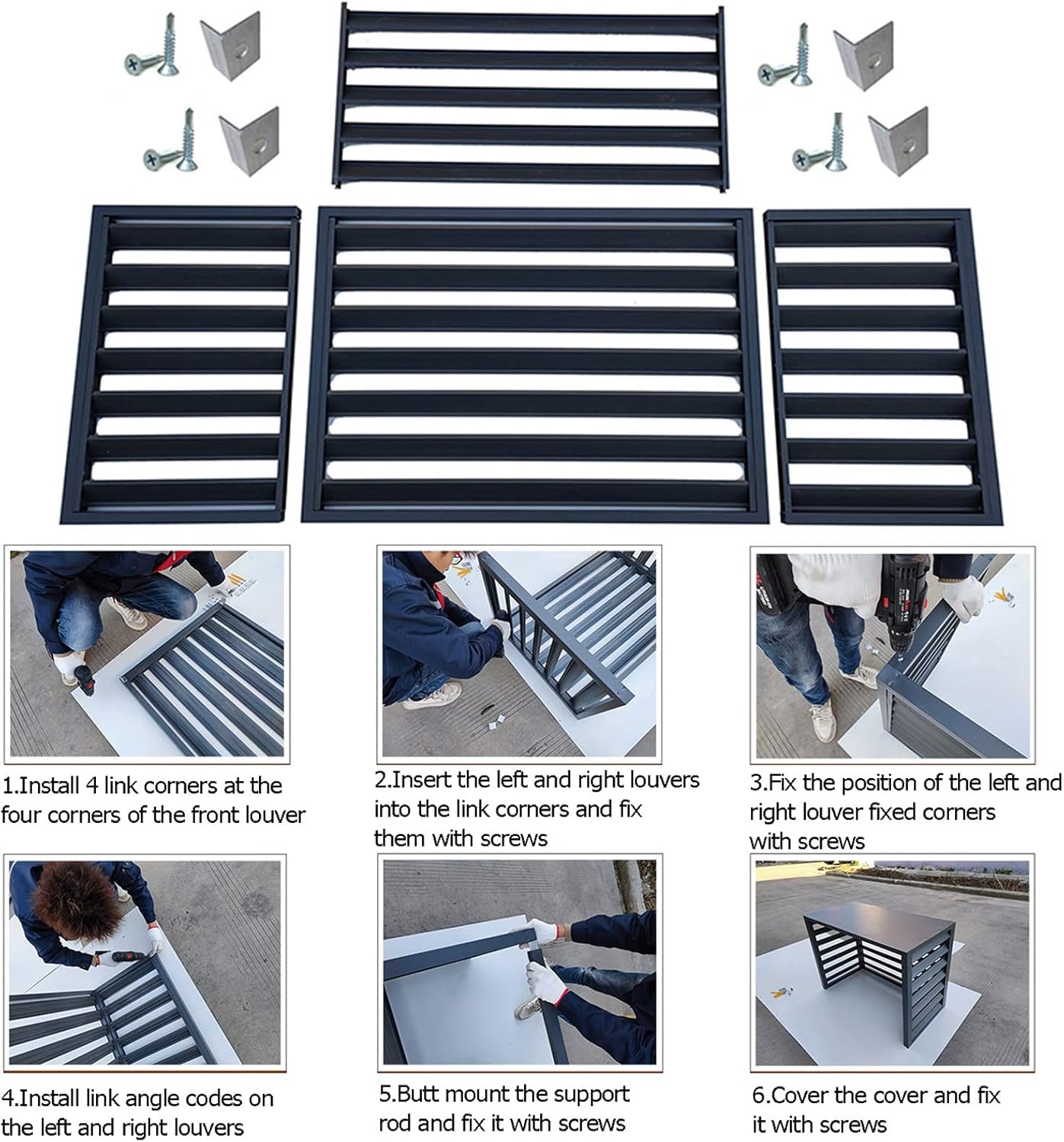 1.Install 4 link corners at the four corners of the front louver

2.Insert the left and right louvers into the link corners and fix them with screws

3.Fix the position of the left and right louver fixed corners with screws

4.Install link angle codes on the left and right louvers

5.Butt mount the support rod and fix it with screws

6.Cover the cover and fix it with screws