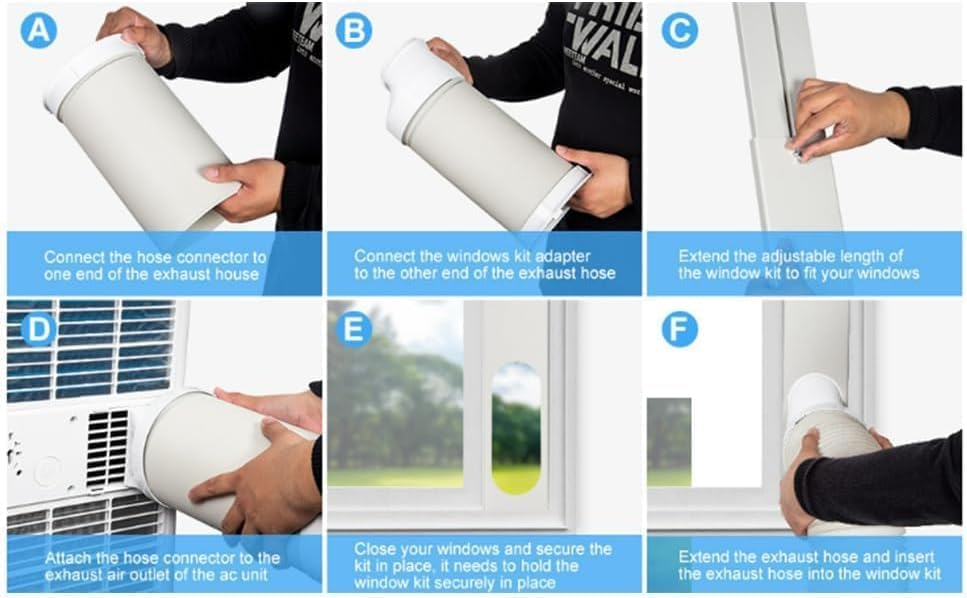 A

Connect the hose connector to one end of the exhaust house

B

Connect the windows kit adapter to the other end of the exhaust hose

C

Extend the adjustable length of the window kit to fit your windows

D

Attach the hose connector to the exhaust air outlet of the ac unit

E

Close your windows and secure the kit in place, it needs to hold the window kit securely in place

F

Extend the exhaust hose and insert the exhaust hose into the window kit