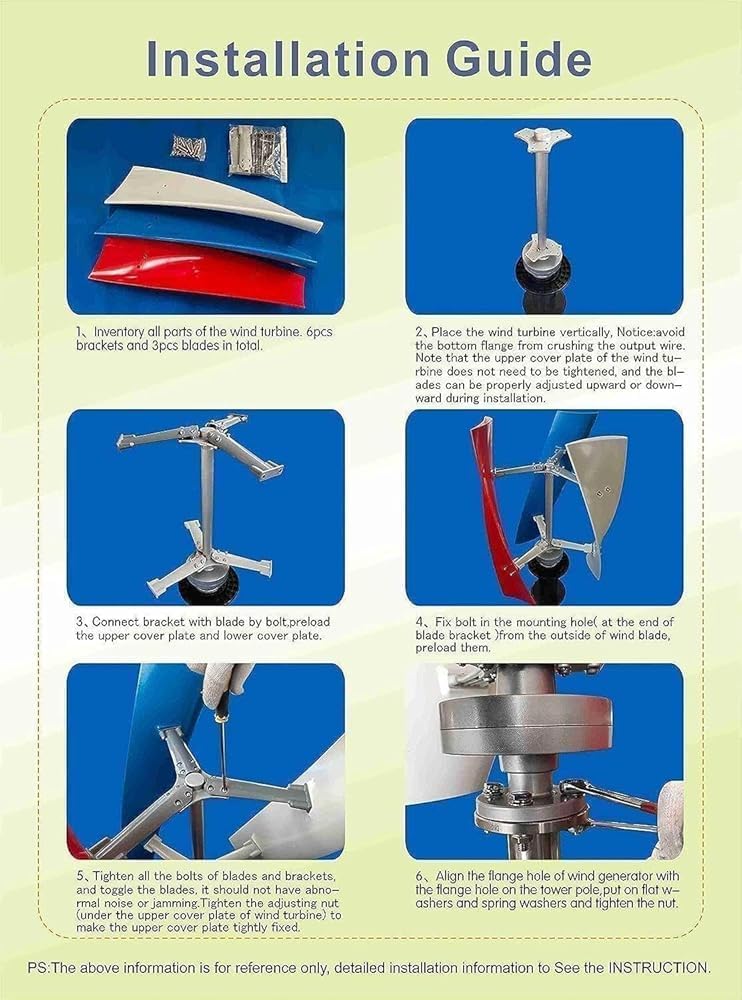 Installation Guide

1、Inventory all parts of the wind turbine. 6pcs brackets and 3pcs blades in total.

2、Place the wind turbine vertically, Notice:avoid the bottom flange from crushing the output wire. Note that the upper cover plate of the wind turbine does not need to be tightened, and the blades can be properly adjusted upward or downward during installation.

3、Connect bracket with blade by bolt,preload the upper cover plate and lower cover plate.

4、Fix bolt in the mounting hole( at the end of blade bracket )from the outside of wind blade, preload them.

5、Tighten all the bolts of blades and brackets, and toggle the blades, it should not have abnormal noise or jamming.Tighten the adjusting nut (under the upper cover plate of wind turbine) to make the upper cover plate tightly fixed.

6、Align the flange hole of wind generator with the flange hole on the tower pole,put on flat washers and spring washers and tighten the nut.

PS:The above information is for reference only, detailed installation information to See the INSTRUCTION.