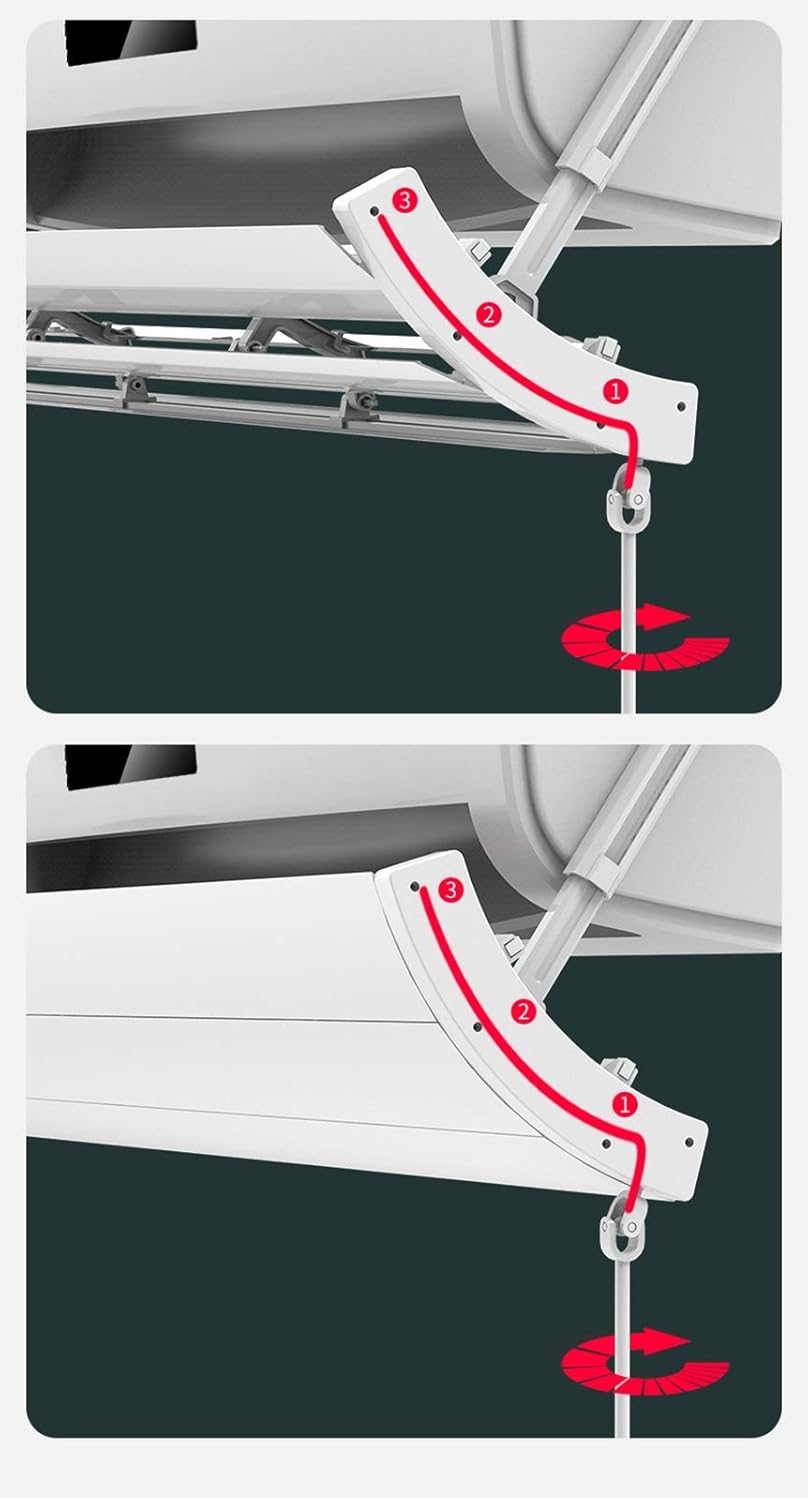 3
2
1

3
2
1