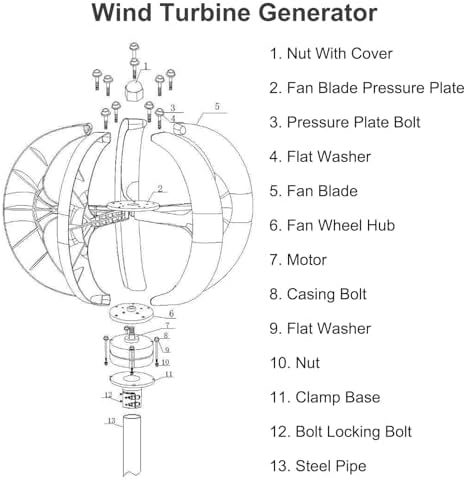 Wind Turbine Generator

1
3
4
5
2
6
7
8
9
10
11
12
13

1. Nut With Cover

2. Fan Blade Pressure Plate

3. Pressure Plate Bolt

4. Flat Washer

5. Fan Blade

6. Fan Wheel Hub

7. Motor

8. Casing Bolt

9. Flat Washer

10. Nut

11. Clamp Base

12. Bolt Locking Bolt

13. Steel Pipe