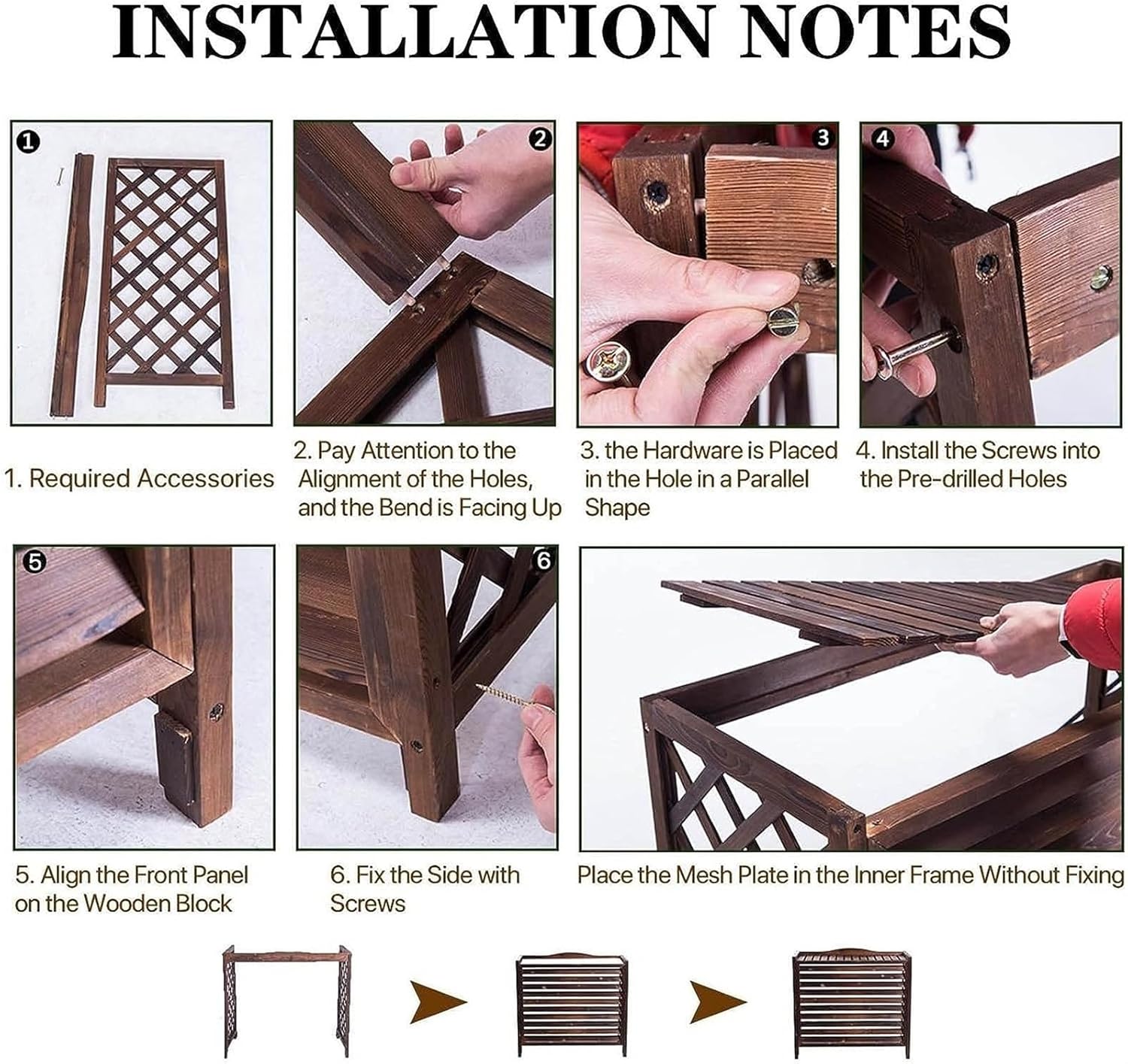 INSTALLATION NOTES

1

2

3

4

1. Required Accessories

2. Pay Attention to the Alignment of the Holes, and the Bend is Facing Up

3. the Hardware is Placed in the Hole in a Parallel Shape

4. Install the Screws into the Pre-drilled Holes

5

6

5. Align the Front Panel on the Wooden Block

6. Fix the Side with Screws

Place the Mesh Plate in the Inner Frame Without Fixing