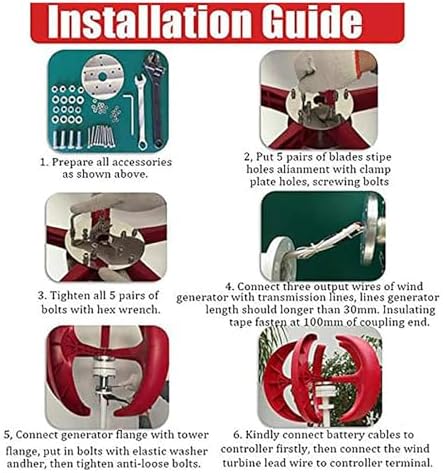 Installation Guide

1. Prepare all accessories as shown above.

2, Put 5 pairs of blades stipe holes alianment with clamp plate holes, screwing bolts

3. Tighten all 5 pairs of bolts with hex wrench.

4. Connect three output wires of wind generator with transmission lines, lines generator length should longer than 30mm. Insulating tape fasten at 100mm of coupling end.

5, Connect generator flange with tower flange, put in bolts with elastic washer andher, then tighten anti-loose bolts.

6. Kindly connect battery cables to controller firstly, then connect the wind turbine lead wire to controller terminal.