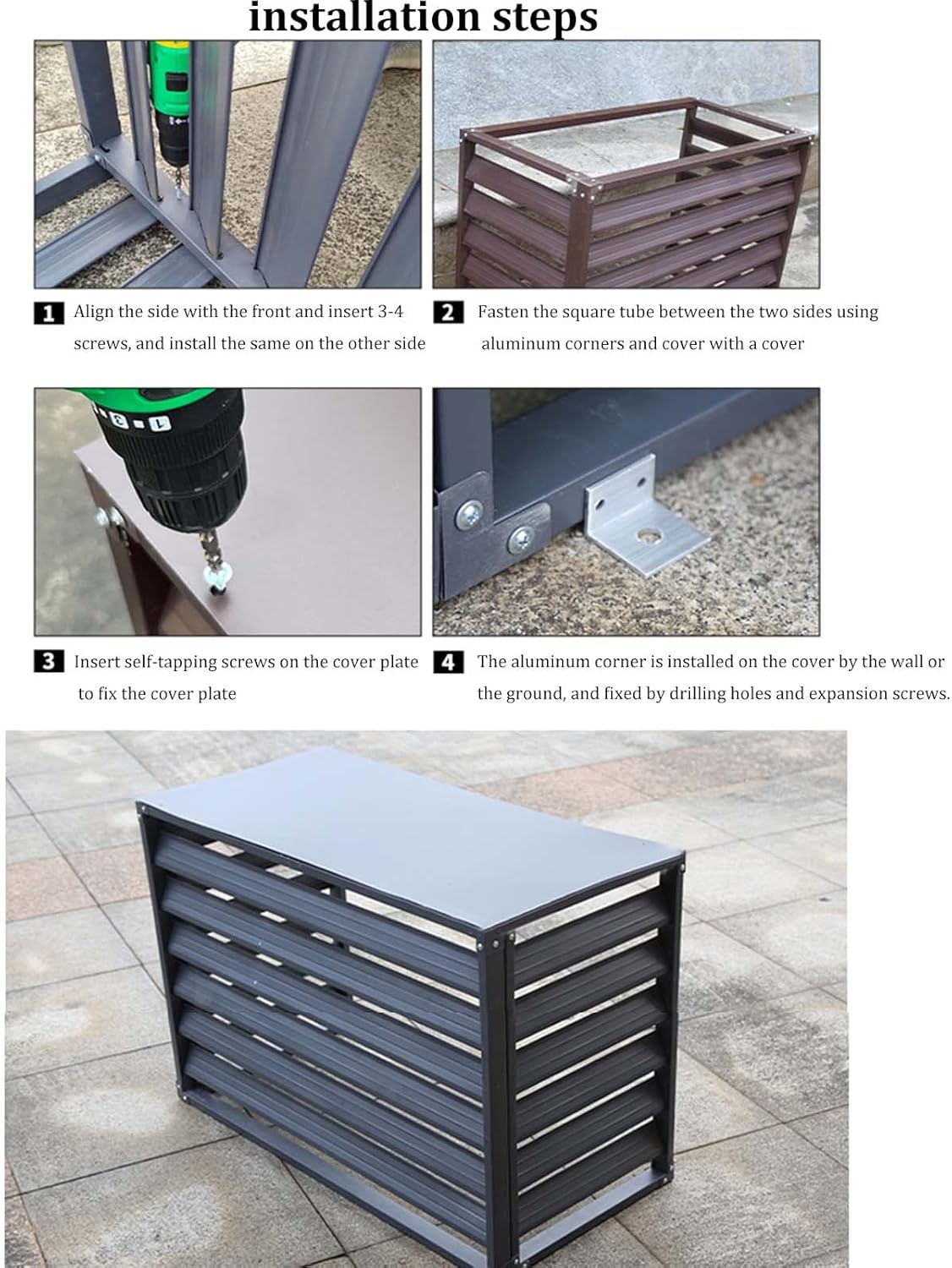 installation steps

1 Align the side with the front and insert 3-4 screws, and install the same on the other side

2 Fasten the square tube between the two sides using aluminum corners and cover with a cover

3 Insert self-tapping screws on the cover plate to fix the cover plate

4 The aluminum corner is installed on the cover by the wall or the ground, and fixed by drilling holes and expansion screws.