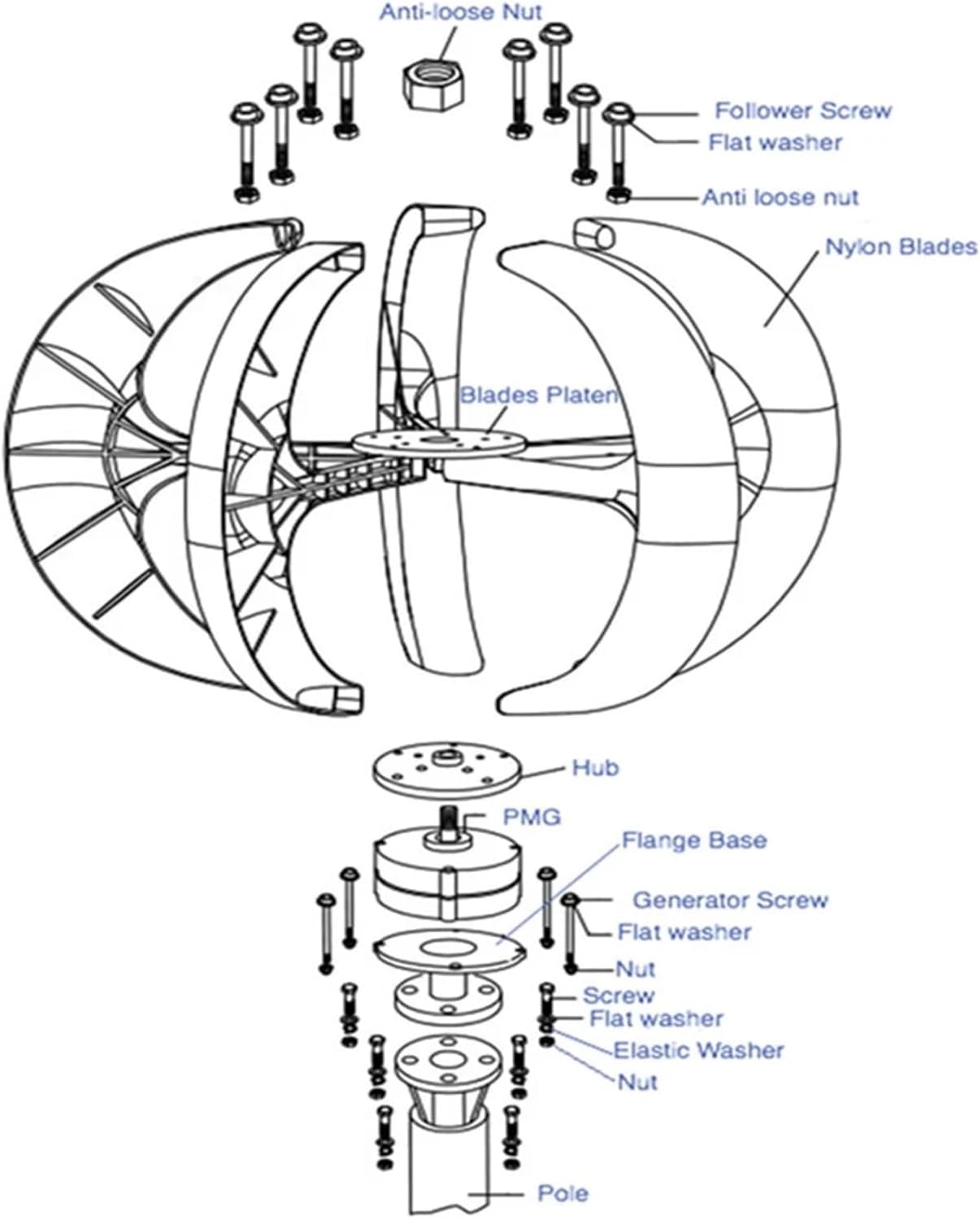 Anti-loose Nut
Follower Screw
Flat washer
Anti loose nut
Nylon Blades
Blades Platen
Hub
PMG
Flange Base
Generator Screw
Flat washer
Nut
Screw
Flat washer
Elastic Washer
Nut
Pole