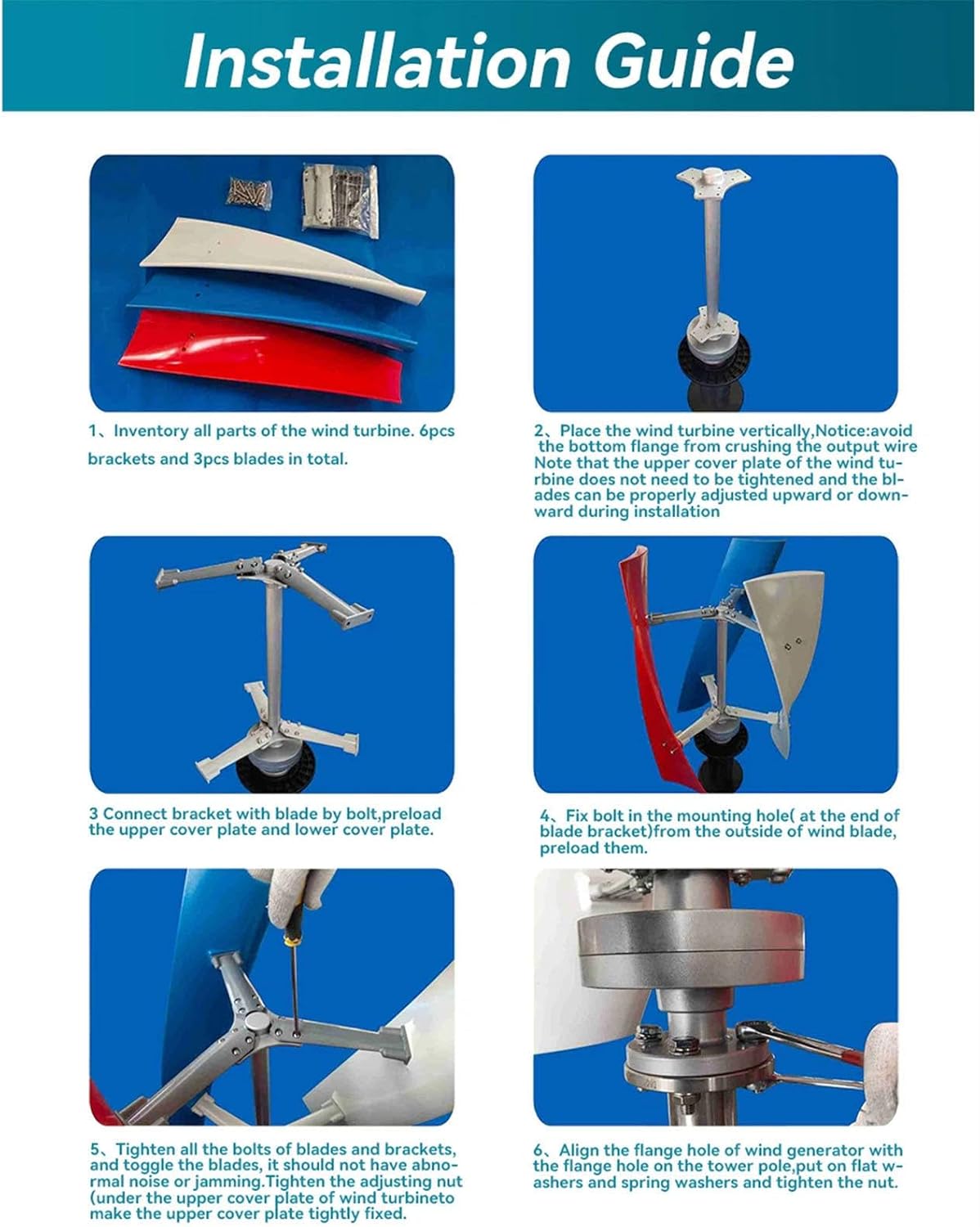 Installation Guide

1、Inventory all parts of the wind turbine. 6pcs brackets and 3pcs blades in total.

2、Place the wind turbine vertically,Notice:avoid the bottom flange from crushing the output wire Note that the upper cover plate of the wind turbine does not need to be tightened and the blades can be properly adjusted upward or downward during installation

3 Connect bracket with blade by bolt,preload the upper cover plate and lower cover plate.

4、Fix bolt in the mounting hole( at the end of blade bracket)from the outside of wind blade, preload them.

5、Tighten all the bolts of blades and brackets, and toggle the blades, it should not have abnormal noise or jamming.Tighten the adjusting nut (under the upper cover plate of wind turbineto make the upper cover plate tightly fixed.

6、Align the flange hole of wind generator with the flange hole on the tower pole,put on flat washers and spring washers and tighten the nut.