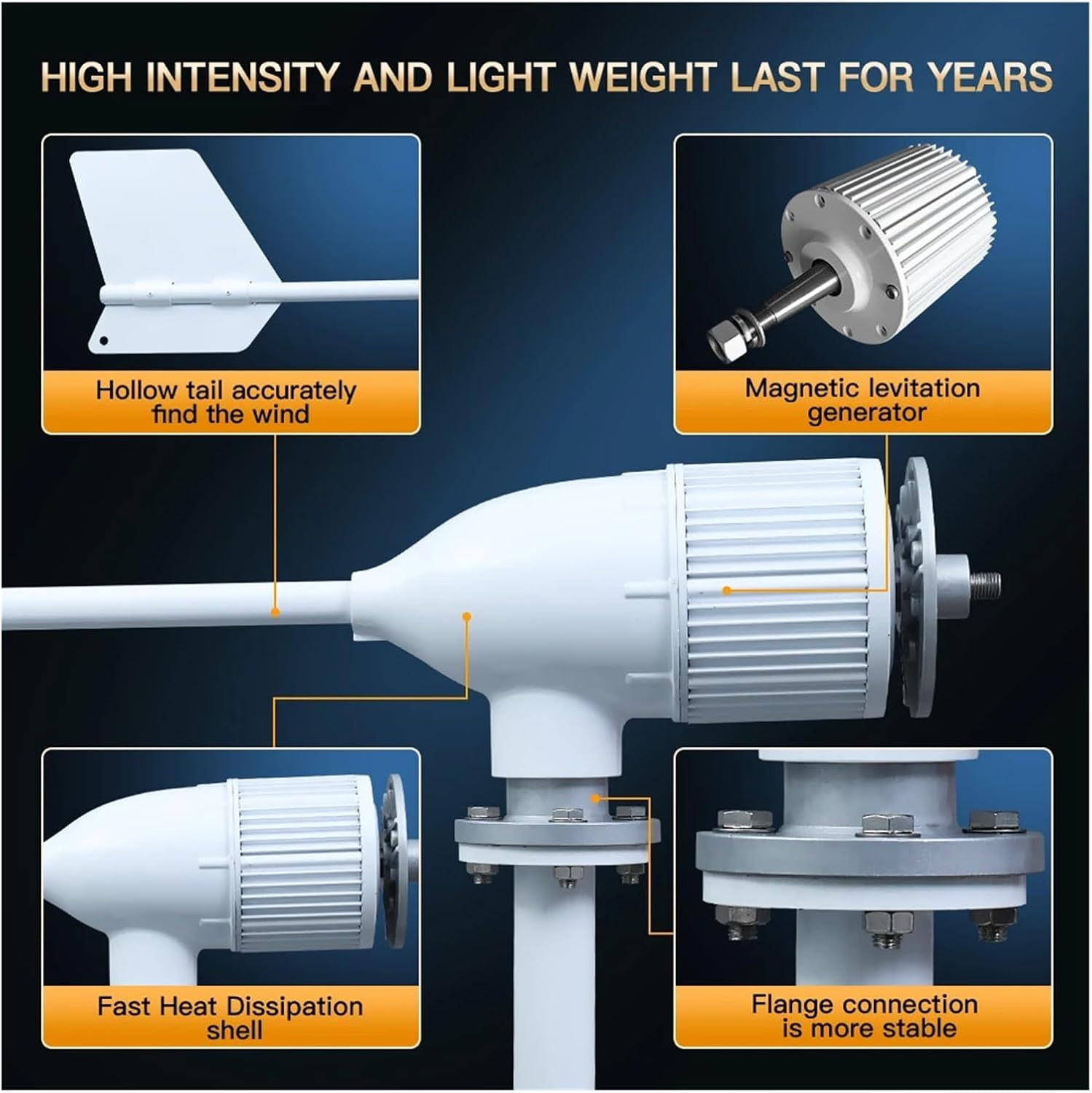 HIGH INTENSITY AND LIGHT WEIGHT LAST FOR YEARS

Hollow tail accurately find the wind

Magnetic levitation generator

Fast Heat Dissipation shell

Flange connection is more stable