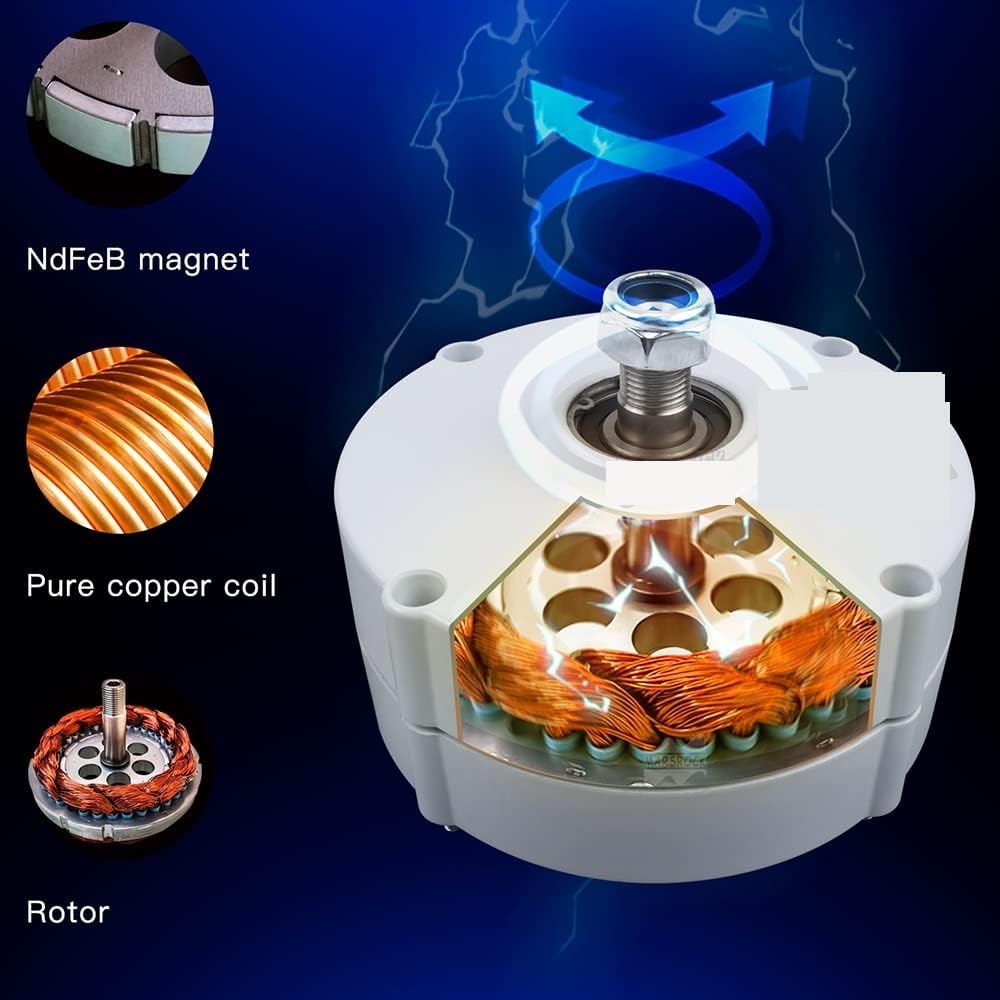 NdFeB magnet

Pure copper coil

Rotor