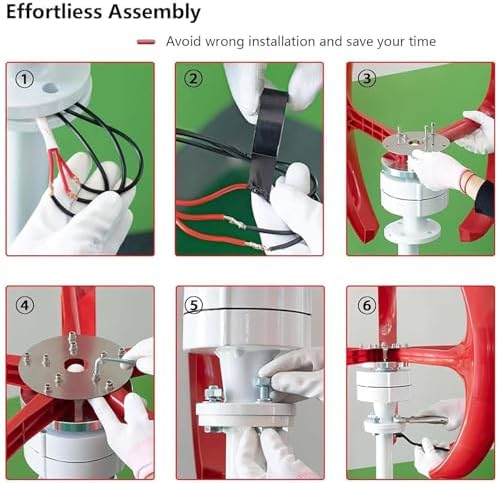 Effortliess Assembly

Avoid wrong installation and save your time

①

②

③

④

⑤

⑥