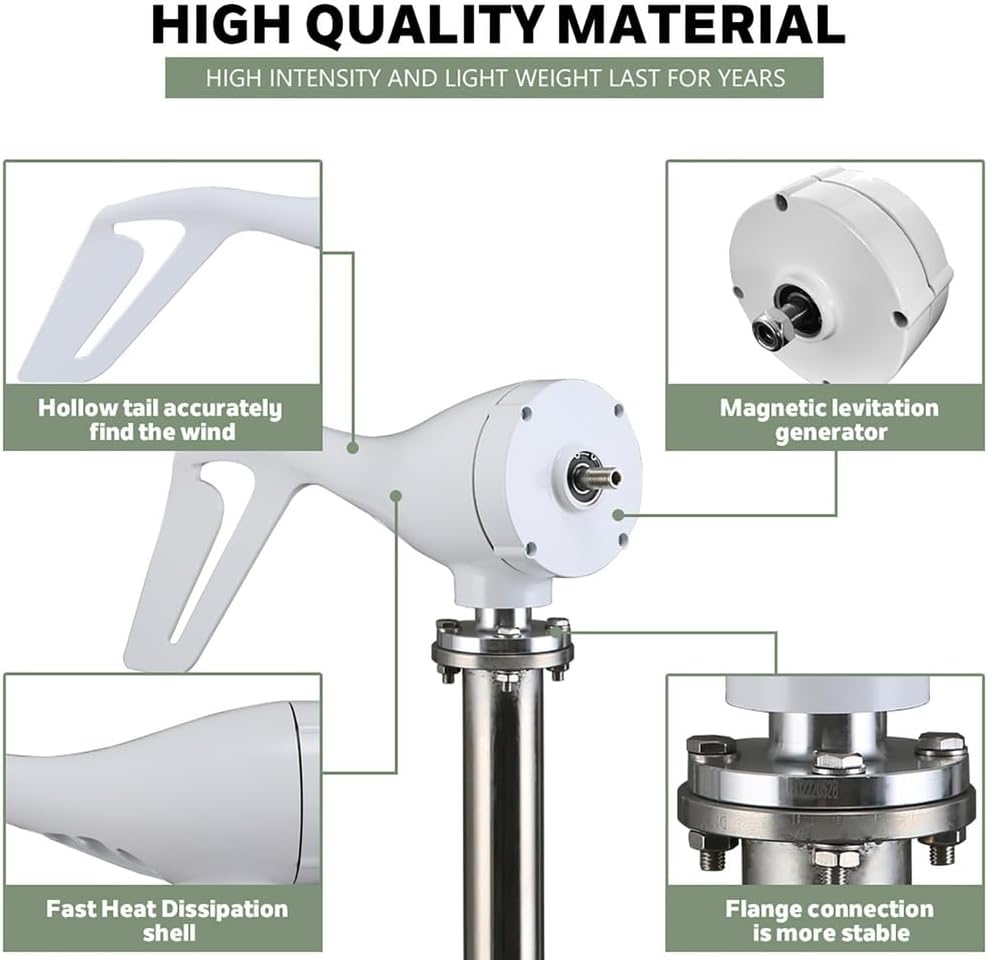 HIGH QUALITY MATERIAL

HIGH INTENSITY AND LIGHT WEIGHT LAST FOR YEARS

Hollow tail accurately find the wind

Magnetic levitation generator

Fast Heat Dissipation shell

Flange connection is more stable