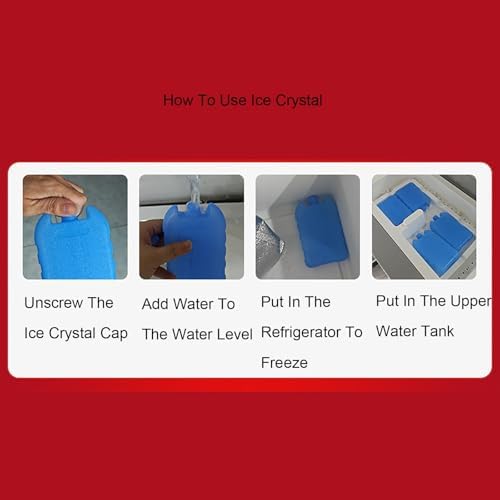 How To Use Ice Crystal

Unscrew The Ice Crystal Cap

Add Water To The Water Level

Put In The Refrigerator To Freeze

Put In The Upper Water Tank