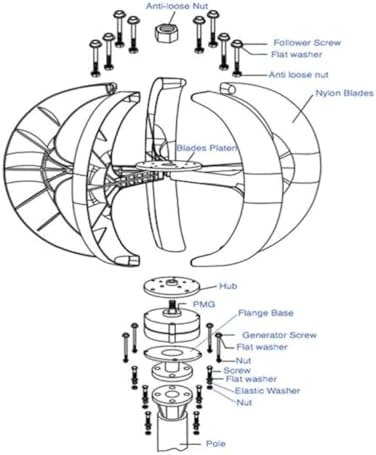 Anti-loose Nut
Follower Screw
Flat washer
Anti loose nut
Nylon Blades
Blades Platen
Hub
PMG
Flange Base
Generator Screw
Flat washer
Nut
Screw
Flat washer
Elastic Washer
Nut
Pole