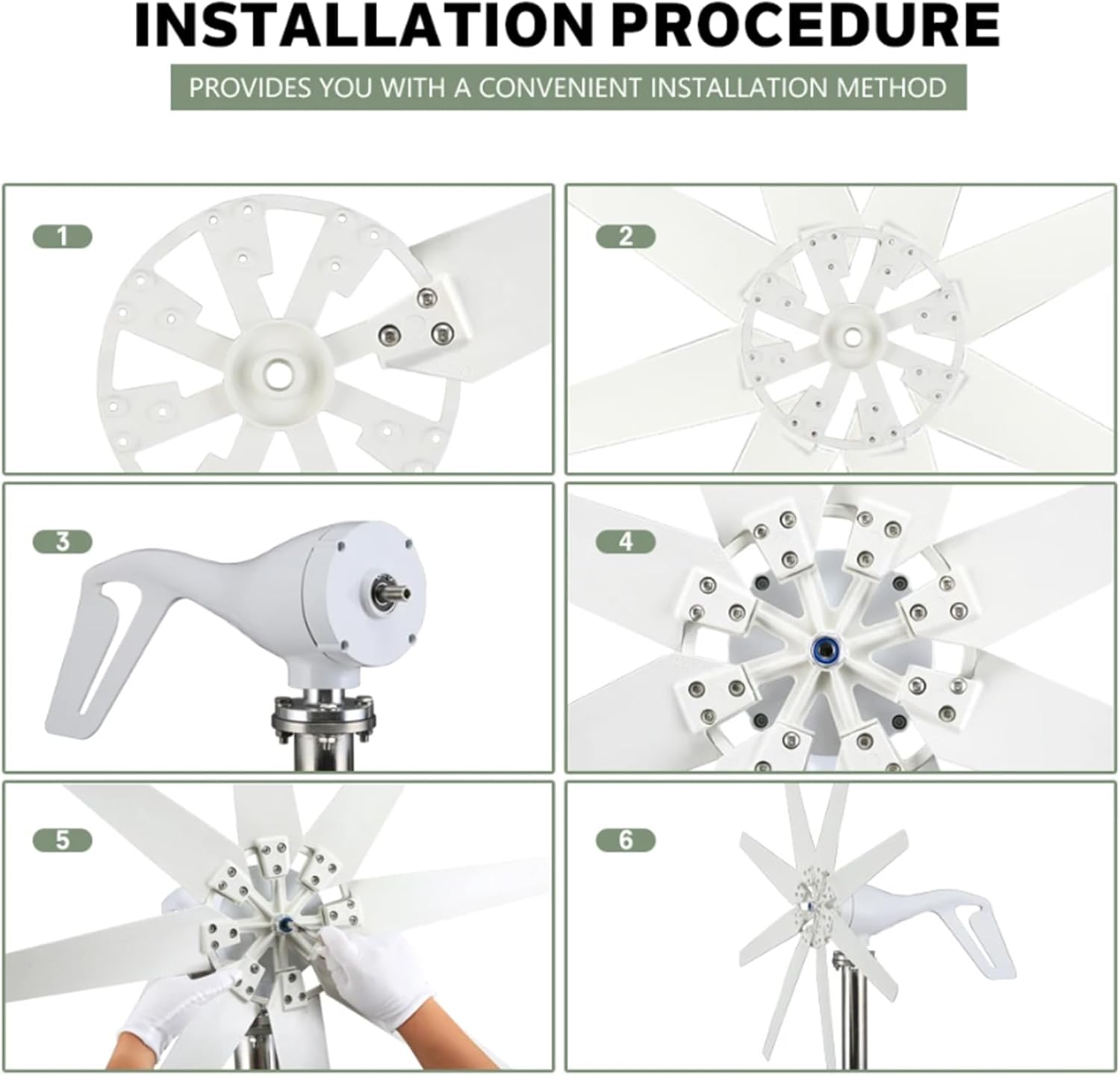 INSTALLATION PROCEDURE

PROVIDES YOU WITH A CONVENIENT INSTALLATION METHOD

1

2

3

4

5

6