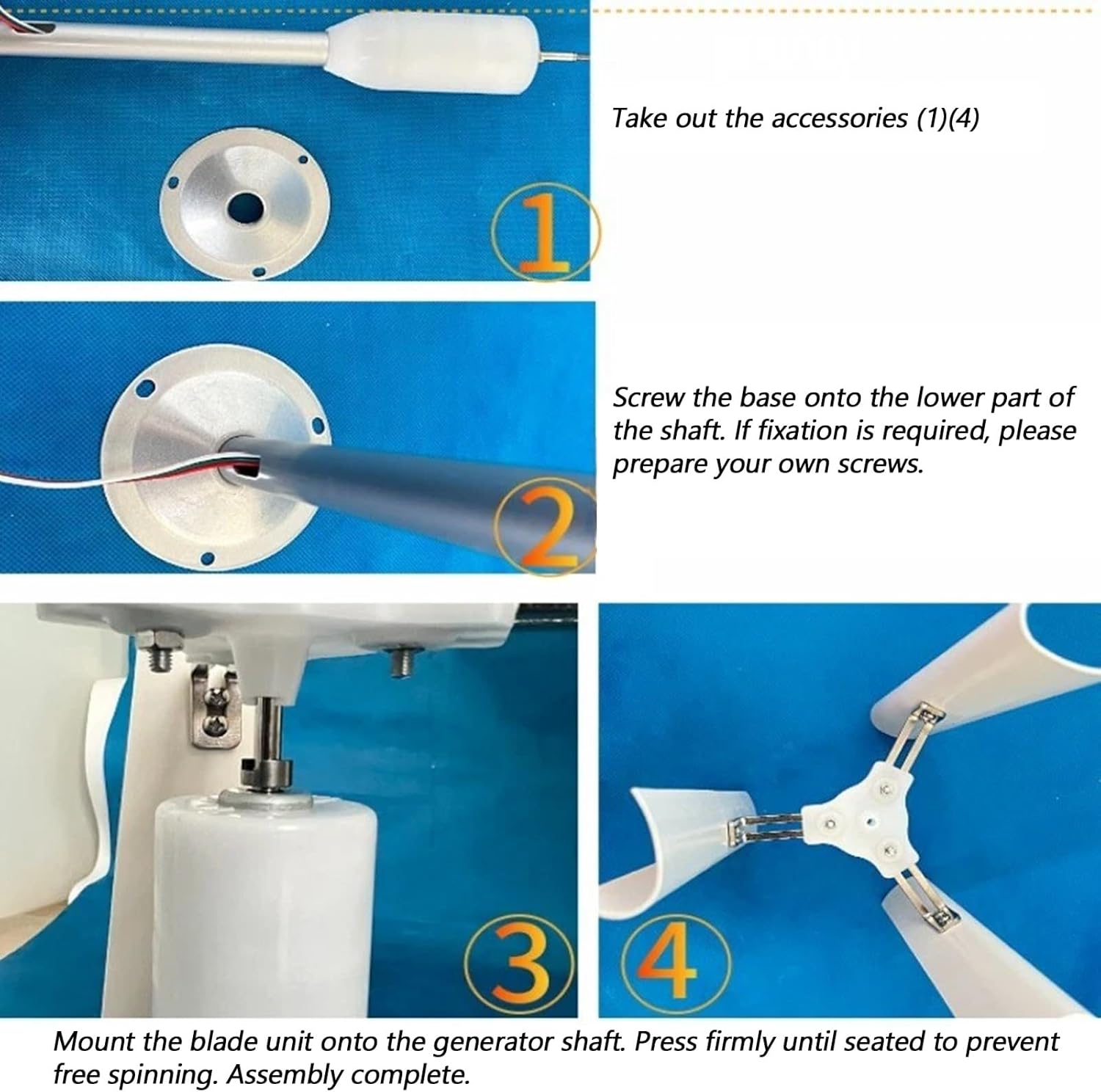 1

Take out the accessories (1)(4)

2

Screw the base onto the lower part of the shaft. If fixation is required, please prepare your own screws.

3

4

Mount the blade unit onto the generator shaft. Press firmly until seated to prevent free spinning. Assembly complete.