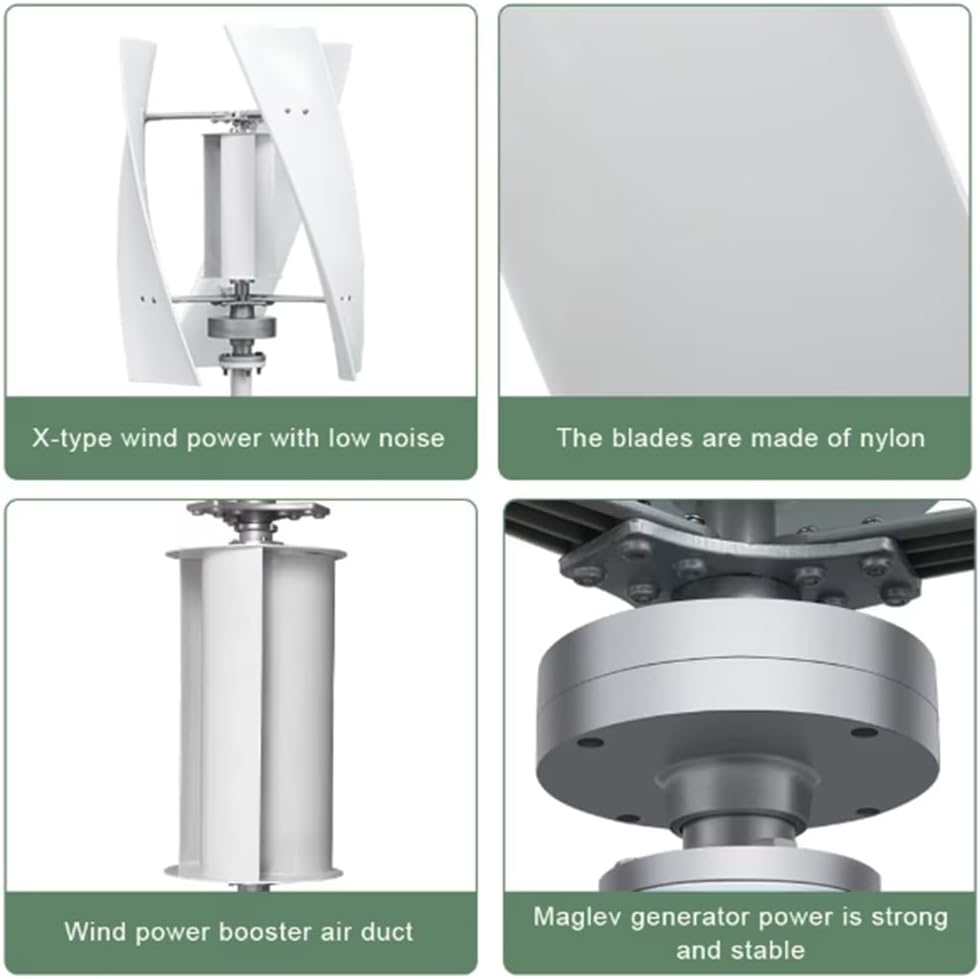 X-type wind power with low noise

The blades are made of nylon

Wind power booster air duct

Maglev generator power is strong and stable