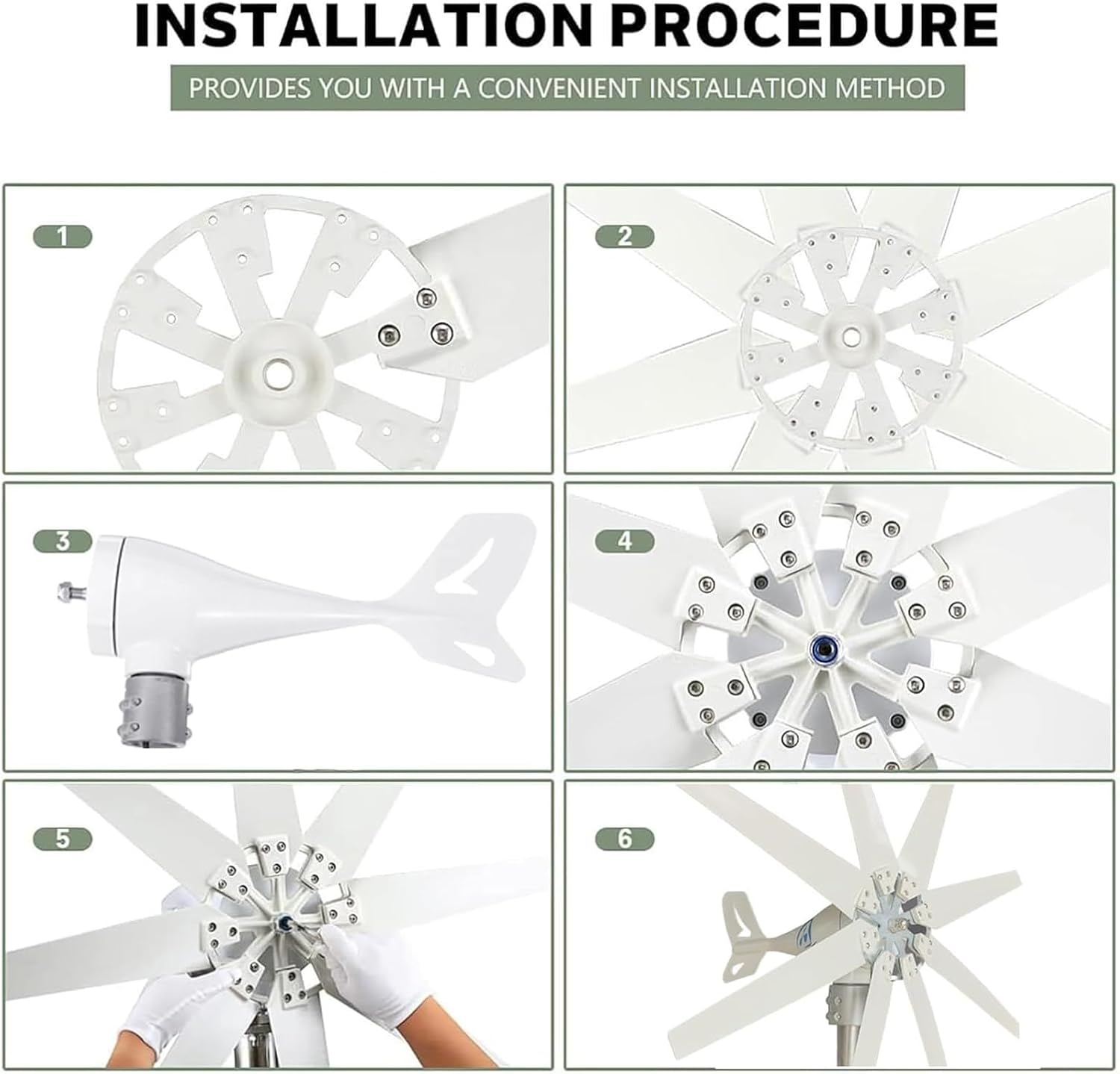 INSTALLATION PROCEDURE

PROVIDES YOU WITH A CONVENIENT INSTALLATION METHOD

1

2

3

4

5

6