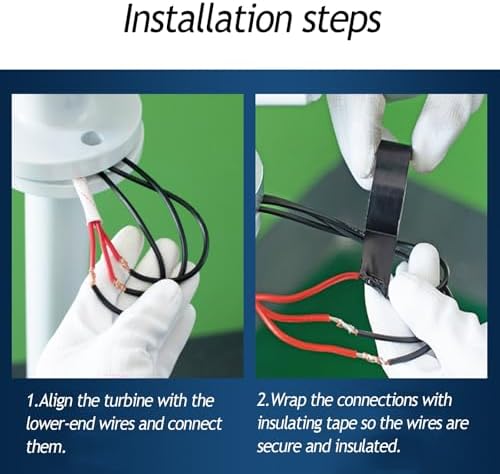 Installation steps

1.Align the turbine with the lower-end wires and connect them.

2.Wrap the connections with insulating tape so the wires are secure and insulated.