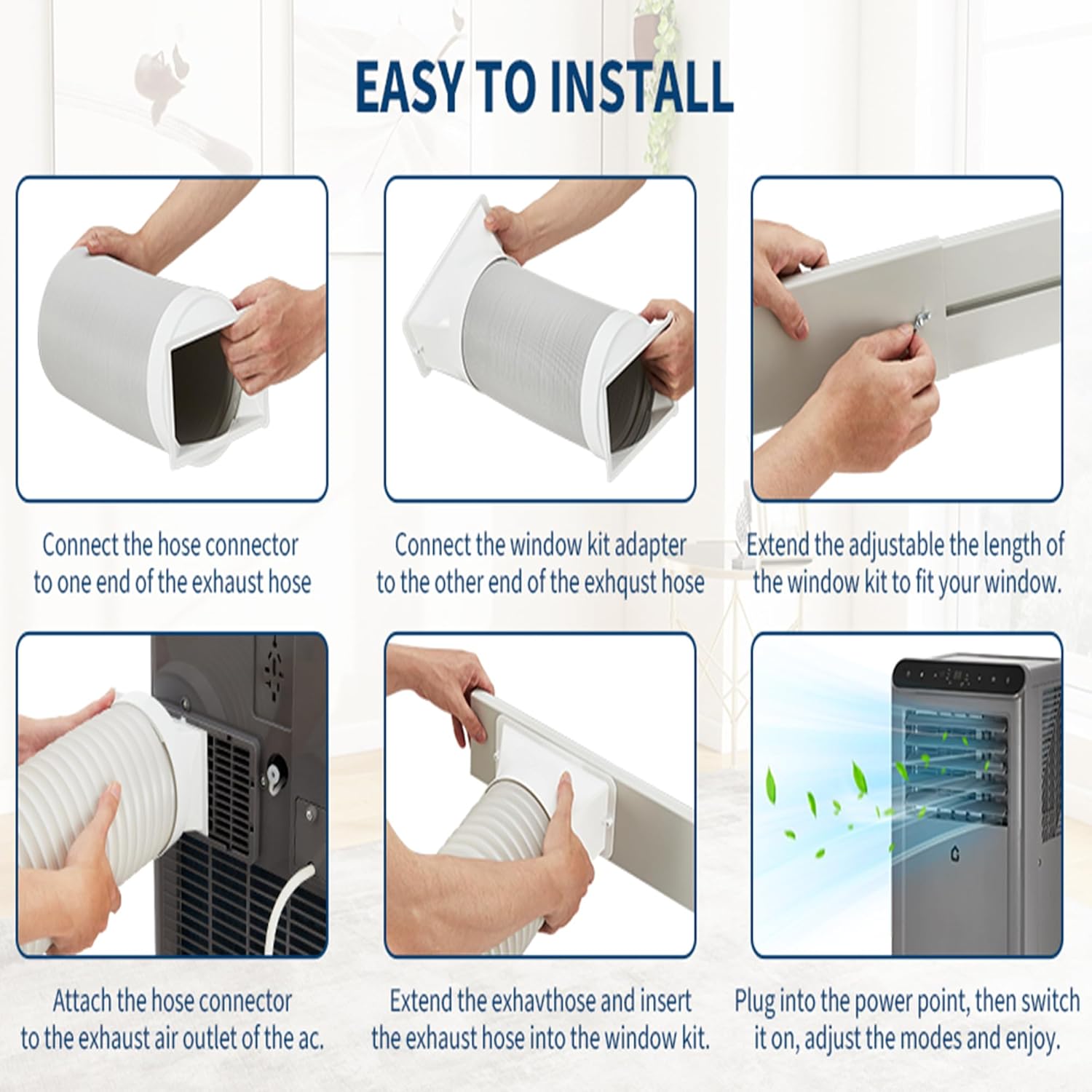 EASY TO INSTALL

Connect the hose connector to one end of the exhaust hose

Connect the window kit adapter to the other end of the exhqust hose

Extend the adjustable the length of the window kit to fit your window.

Attach the hose connector to the exhaust air outlet of the ac.

Extend the exhavthose and insert the exhaust hose into the window kit.

Plug into the power point, then switch it on, adjust the modes and enjoy.