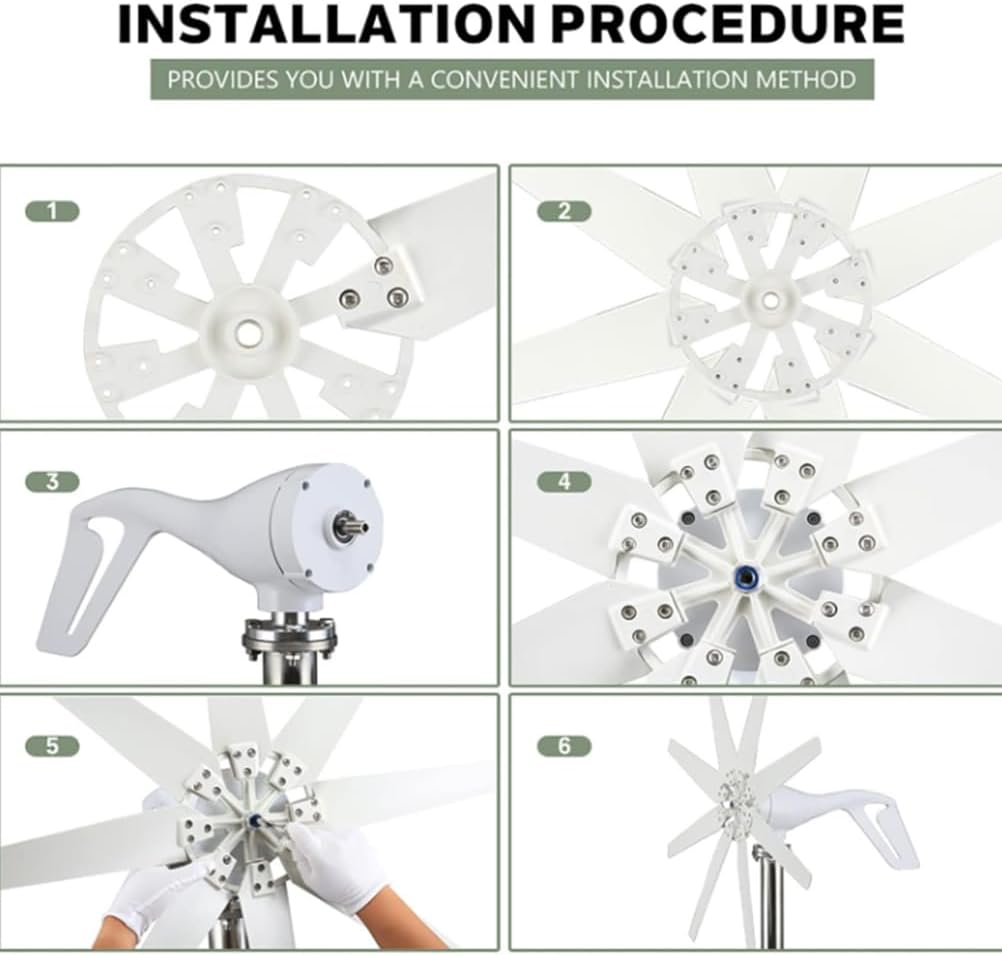 INSTALLATION PROCEDURE

PROVIDES YOU WITH A CONVENIENT INSTALLATION METHOD

1

2

3

4

5

6