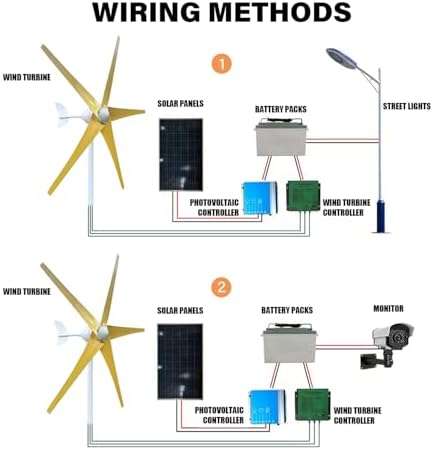 WIRING METHODS

1

WIND TURBINE

SOLAR PANELS

BATTERY PACKS

STREET LIGHTS

PHOTOVOLTAIC CONTROLLER

WIND TURBINE CONTROLLER

2

WIND TURBINE

SOLAR PANELS

BATTERY PACKS

MONITOR

PHOTOVOLTAIC CONTROLLER

WIND TURBINE CONTROLLER