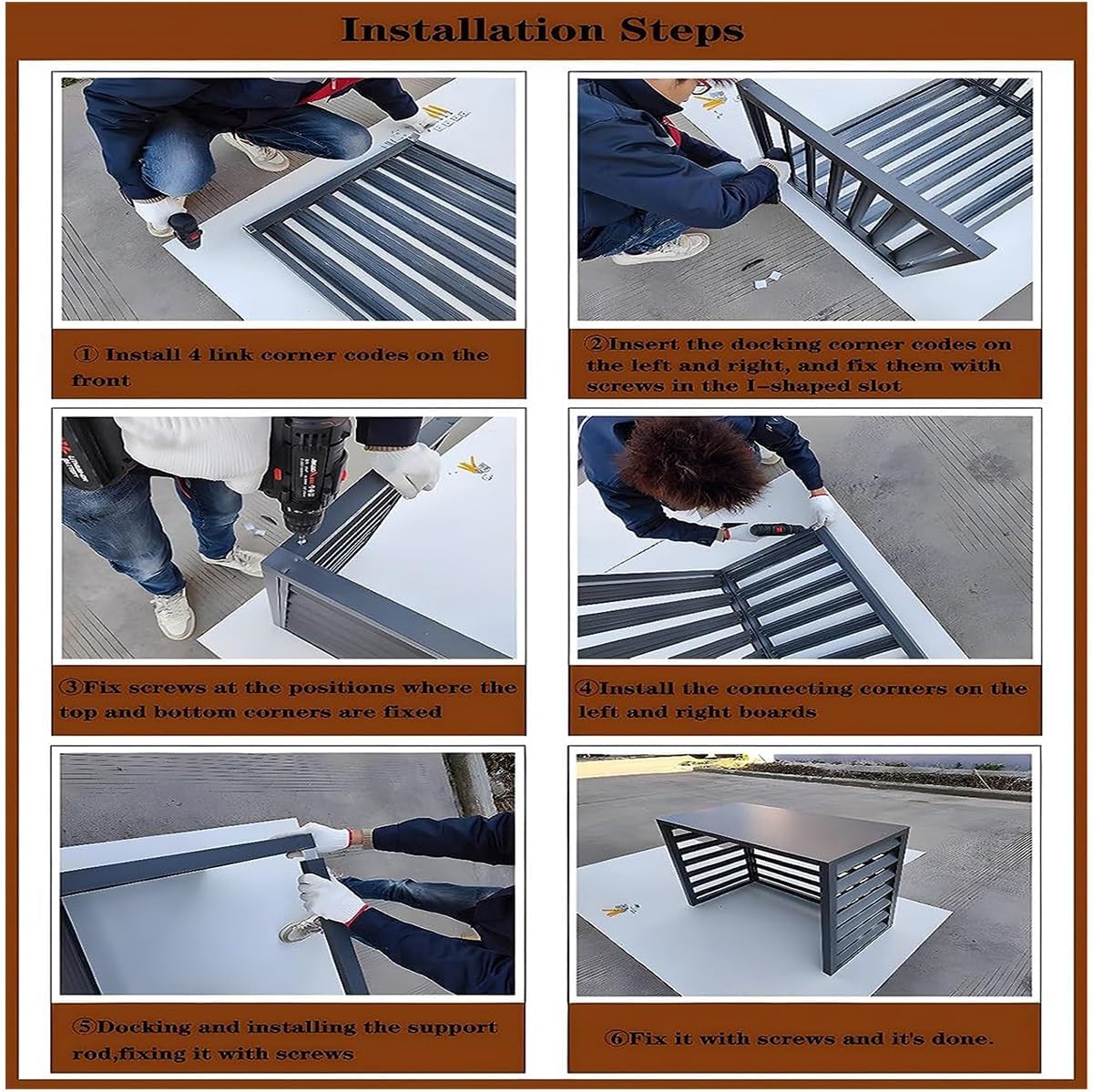 Installation Steps

① Install 4 link corner codes on the front

②Insert the docking corner codes on the left and right, and fix them with screws in the I-shaped slot

③Fix screws at the positions where the top and bottom corners are fixed

④Install the connecting corners on the left and right boards

⑤Docking and installing the support rod,fixing it with screws

⑥Fix it with screws and it's done.