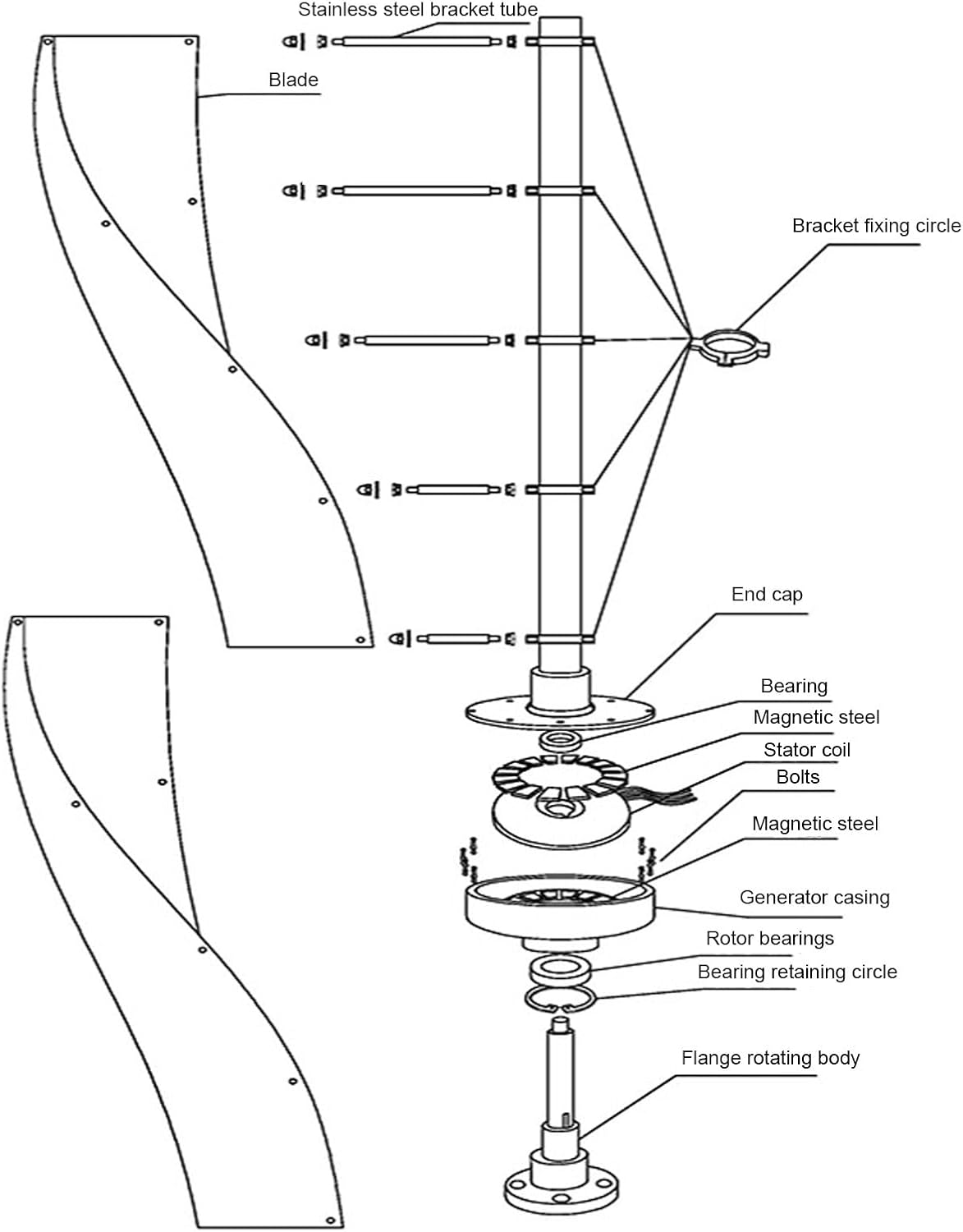 Stainless steel bracket tube

Blade

Bracket fixing circle

End cap

Bearing

Magnetic steel

Stator coil

Bolts

Magnetic steel

Generator casing

Rotor bearings

Bearing retaining circle

Flange rotating body