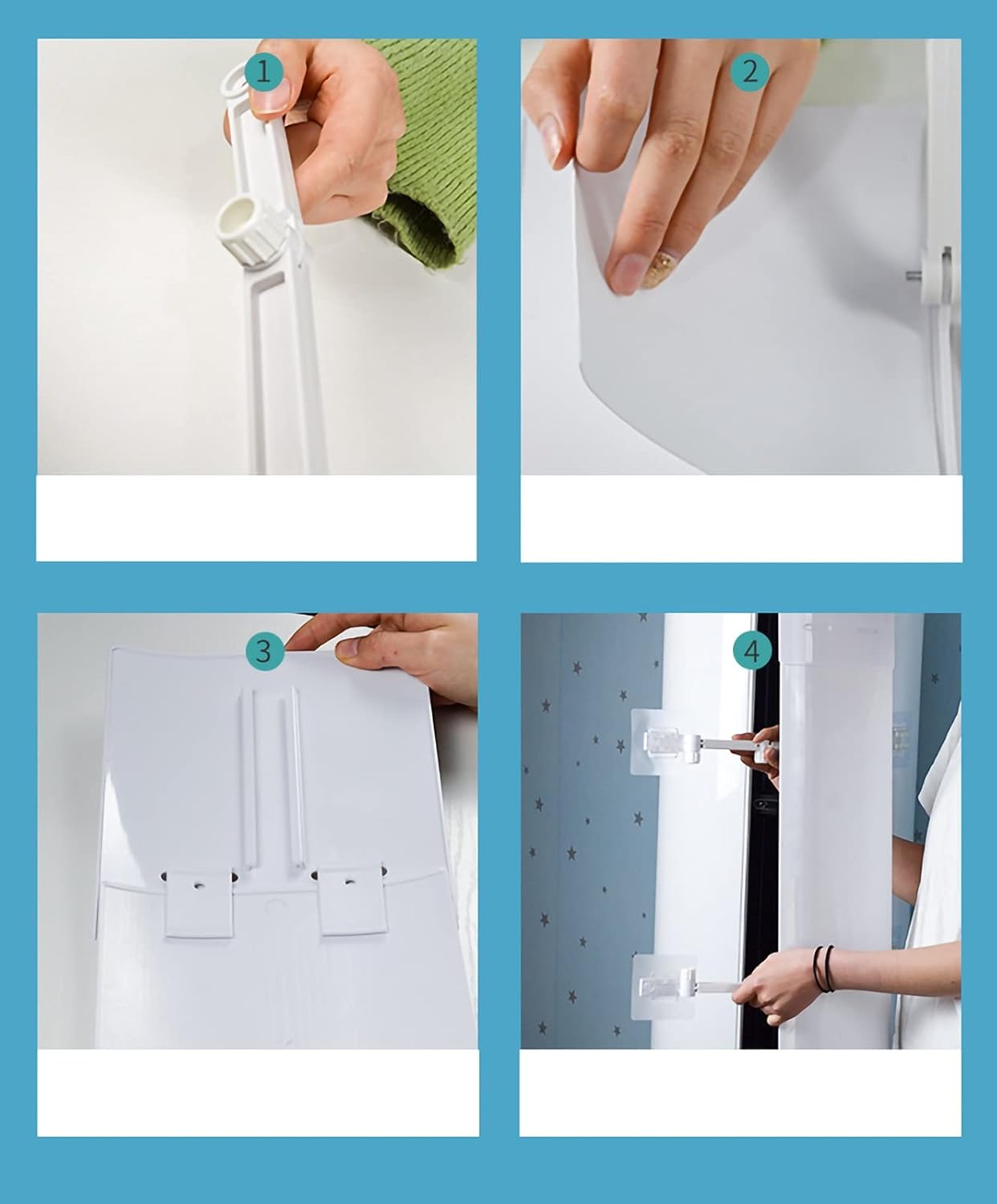 1

2

3

4