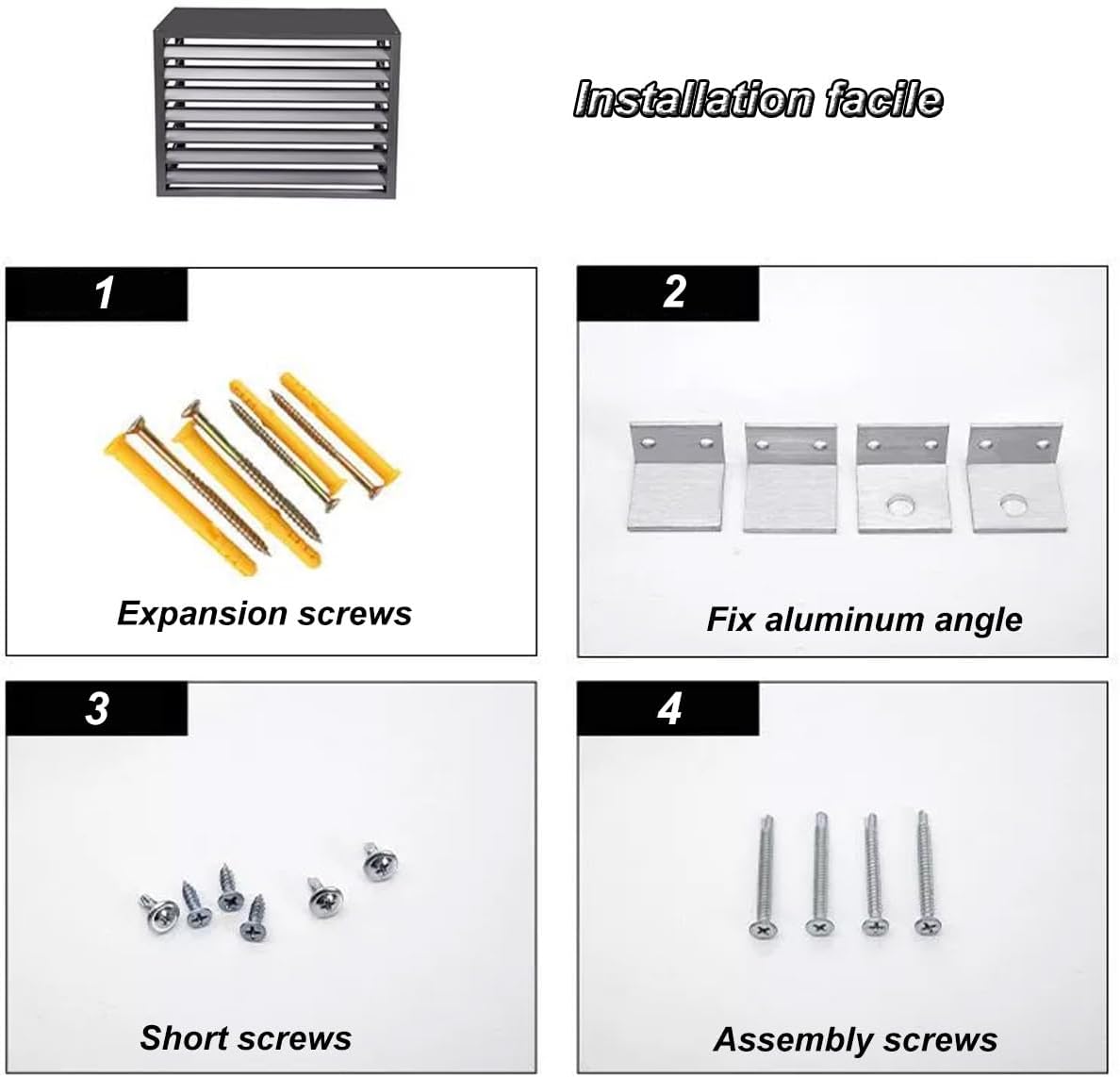 Installation facile

1

Expansion screws

2

Fix aluminum angle

3

Short screws

4

Assembly screws