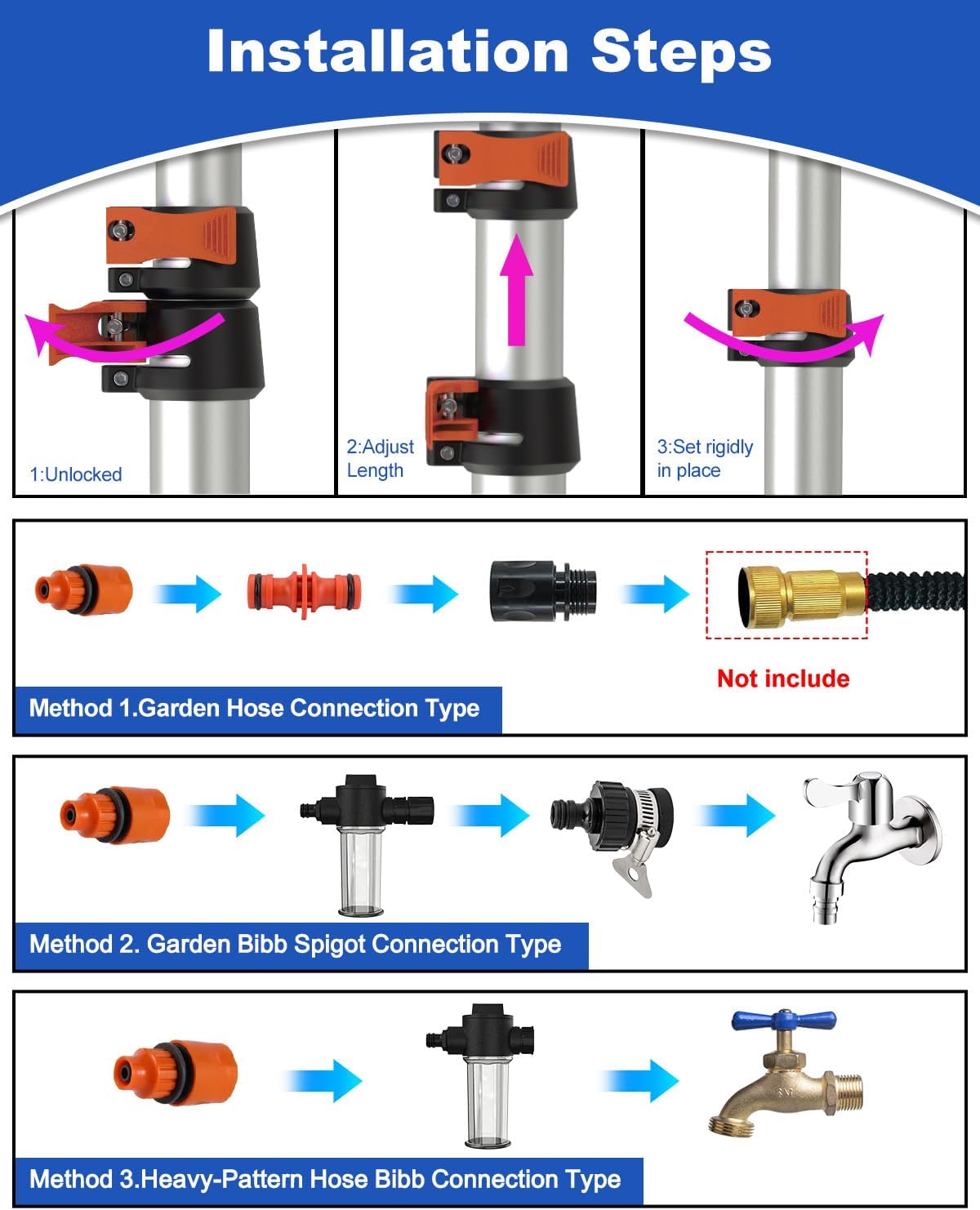 Installation Steps

1:Unlocked

2:Adjust Length

3:Set rigidly in place

Not include

Method 1.Garden Hose Connection Type

Method 2. Garden Bibb Spigot Connection Type

Method 3.Heavy-Pattern Hose Bibb Connection Type