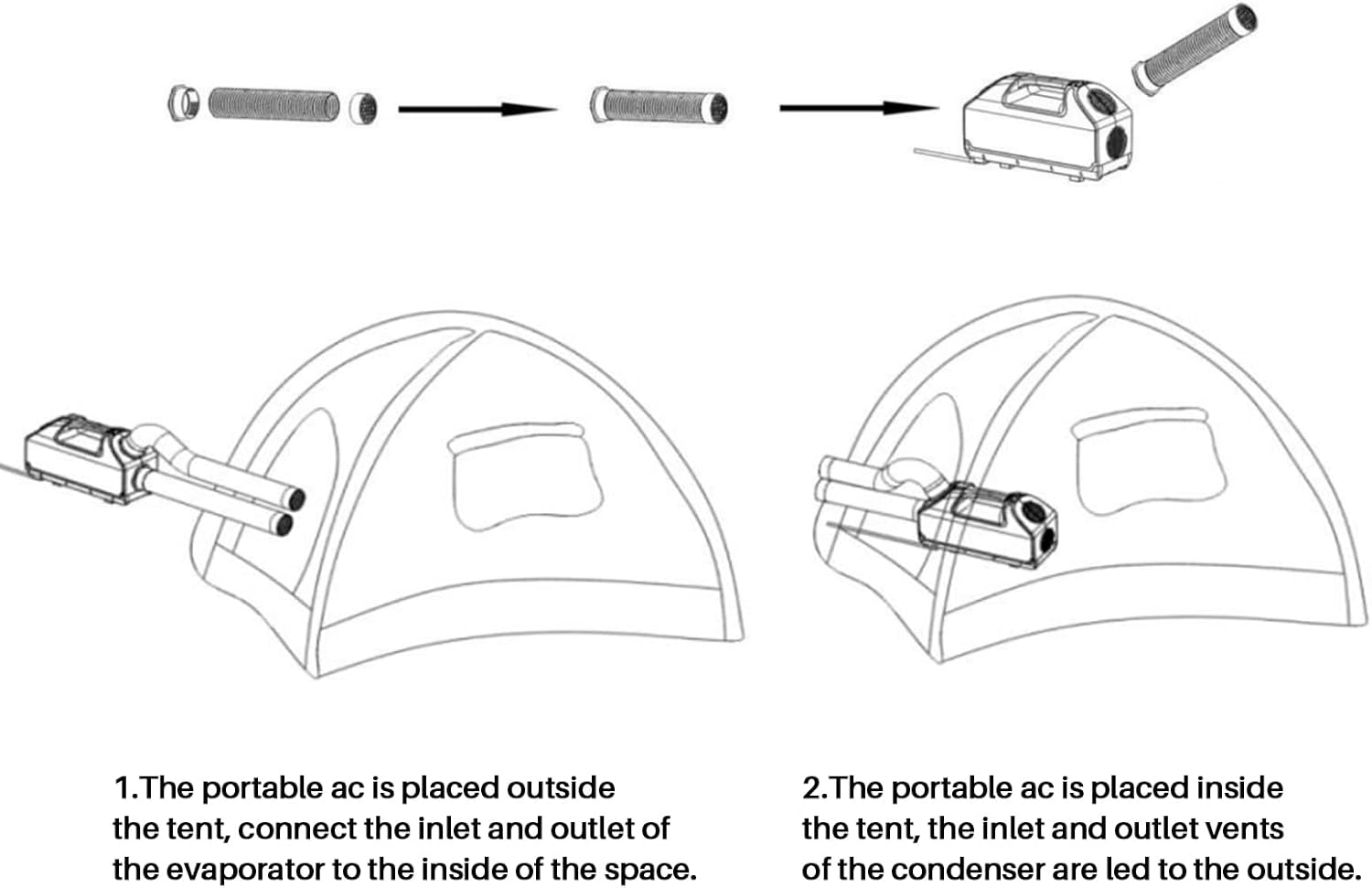 1.The portable ac is placed outside the tent, connect the inlet and outlet of the evaporator to the inside of the space.

2.The portable ac is placed inside the tent, the inlet and outlet vents of the condenser are led to the outside.