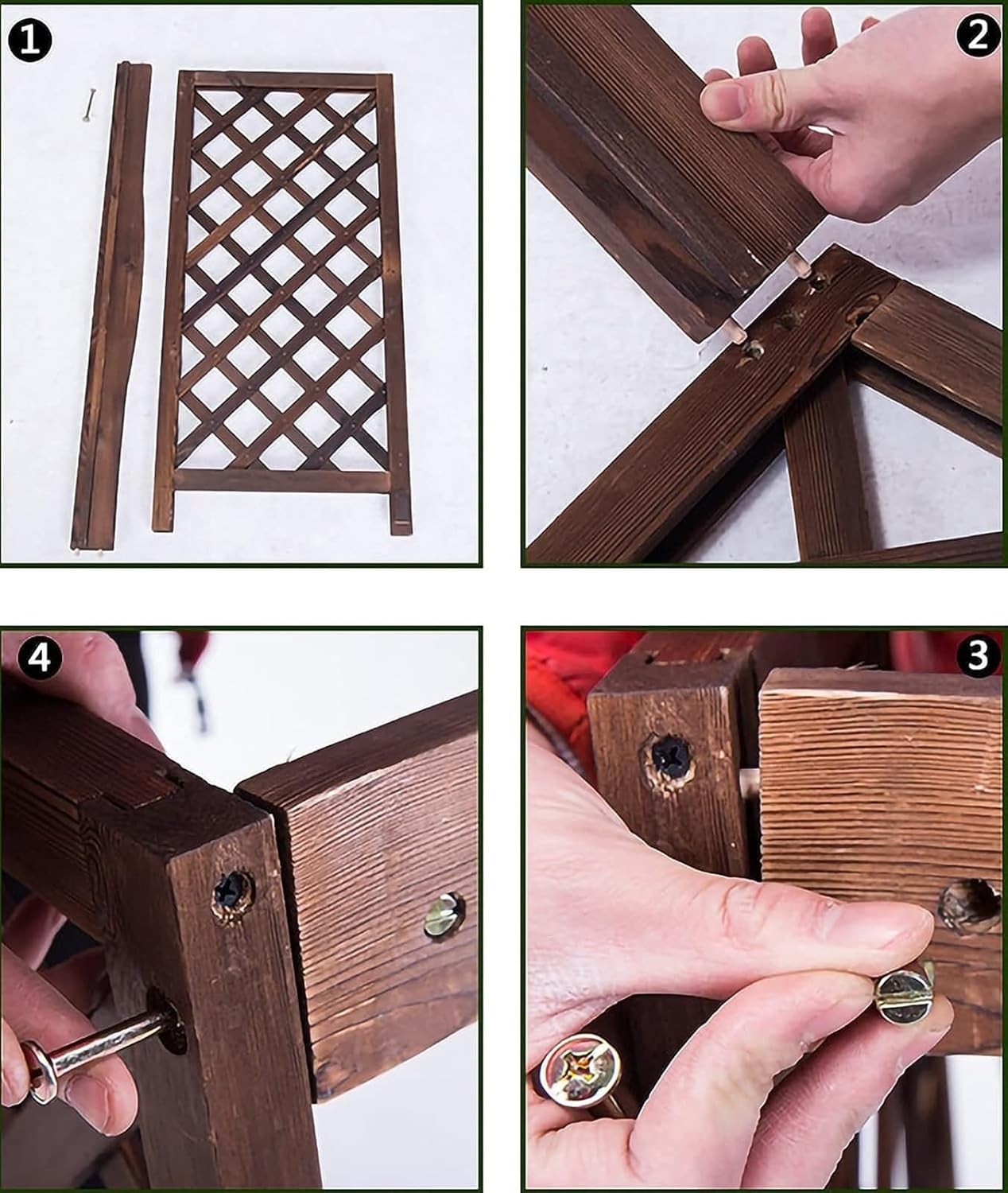 1

2

4

3