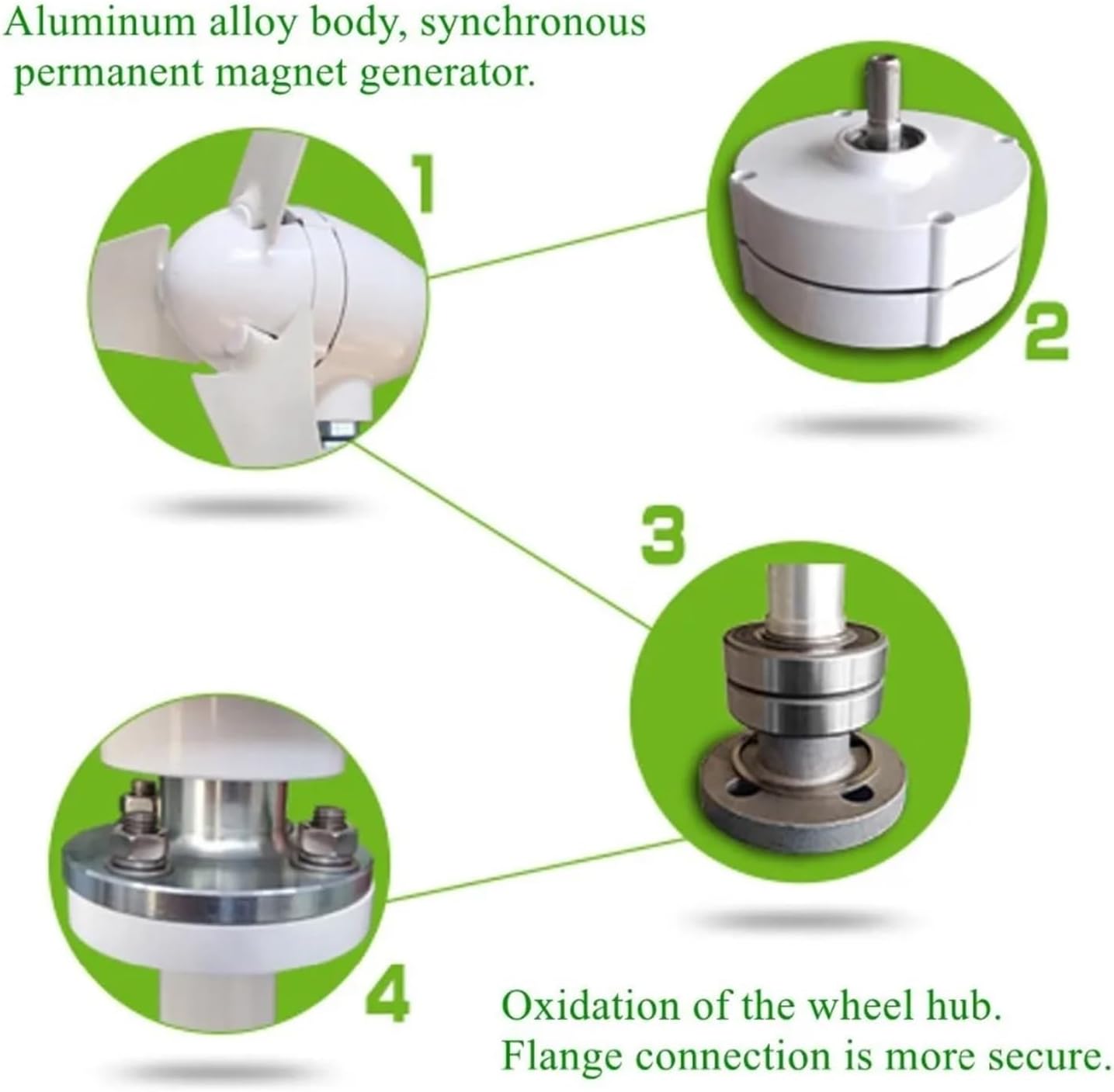 Aluminum alloy body, synchronous permanent magnet generator.

1

2

3

4

Oxidation of the wheel hub.
Flange connection is more secure.