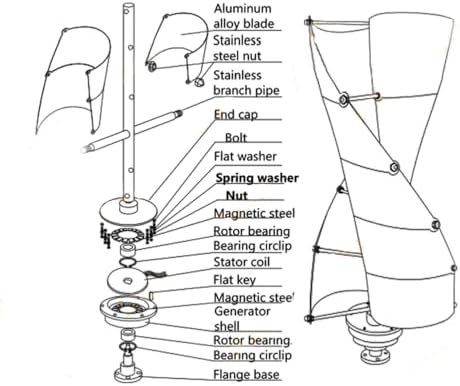 Aluminum alloy blade
Stainless steel nut
Stainless branch pipe
End cap
Bolt
Flat washer
Spring washer
Nut
Magnetic steel
Rotor bearing
Bearing circlip
Stator coil
Flat key
Magnetic steel
Generator shell
Rotor bearing
Bearing circlip
Flange base