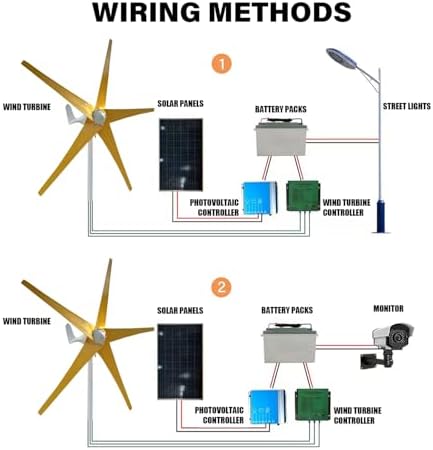 WIRING METHODS

1

WIND TURBINE

SOLAR PANELS

BATTERY PACKS

STREET LIGHTS

PHOTOVOLTAIC CONTROLLER

WIND TURBINE CONTROLLER

2

WIND TURBINE

SOLAR PANELS

BATTERY PACKS

MONITOR

PHOTOVOLTAIC CONTROLLER

WIND TURBINE CONTROLLER