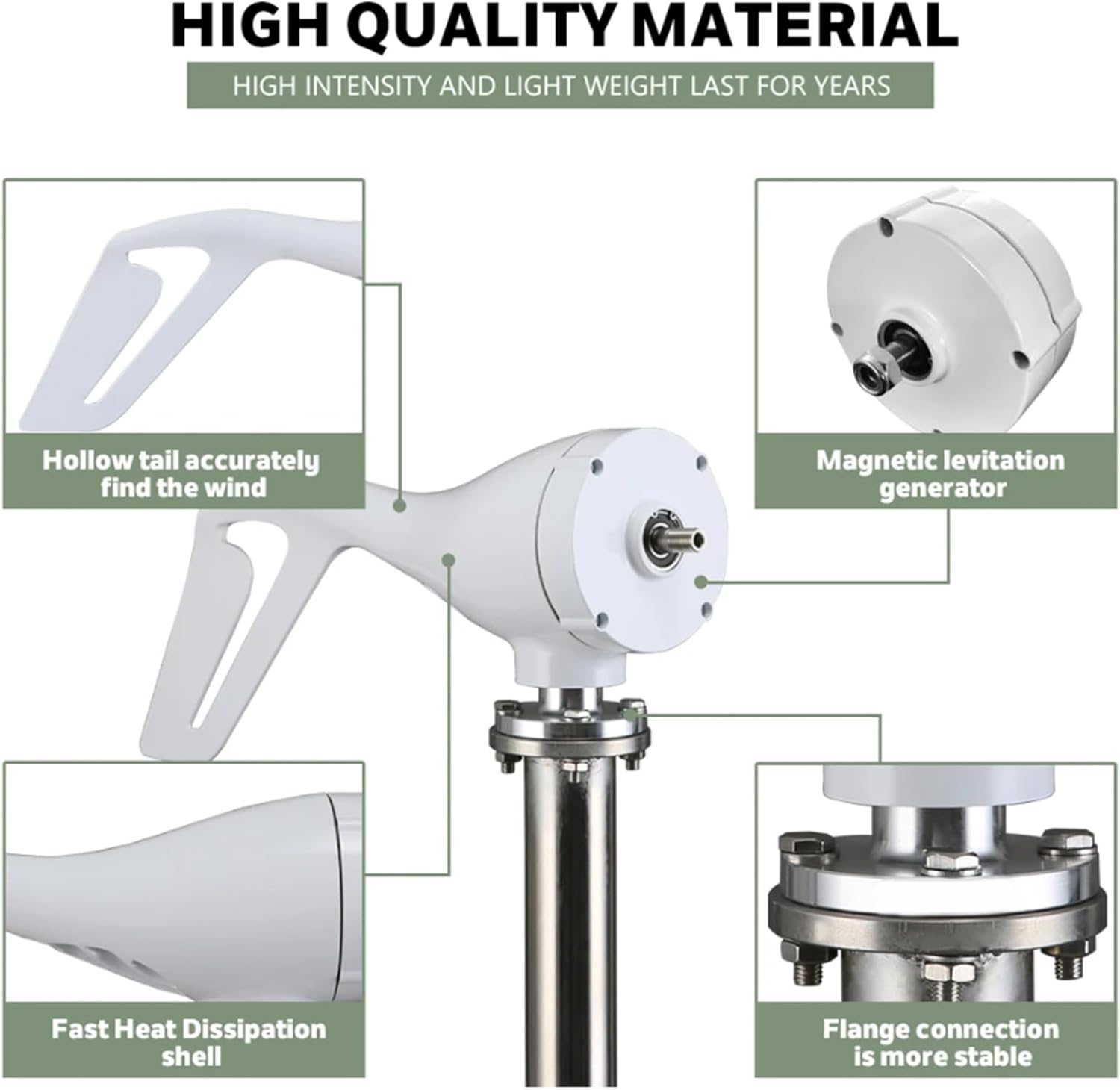 HIGH QUALITY MATERIAL

HIGH INTENSITY AND LIGHT WEIGHT LAST FOR YEARS

Hollow tail accurately find the wind

Magnetic levitation generator

Fast Heat Dissipation shell

Flange connection is more stable