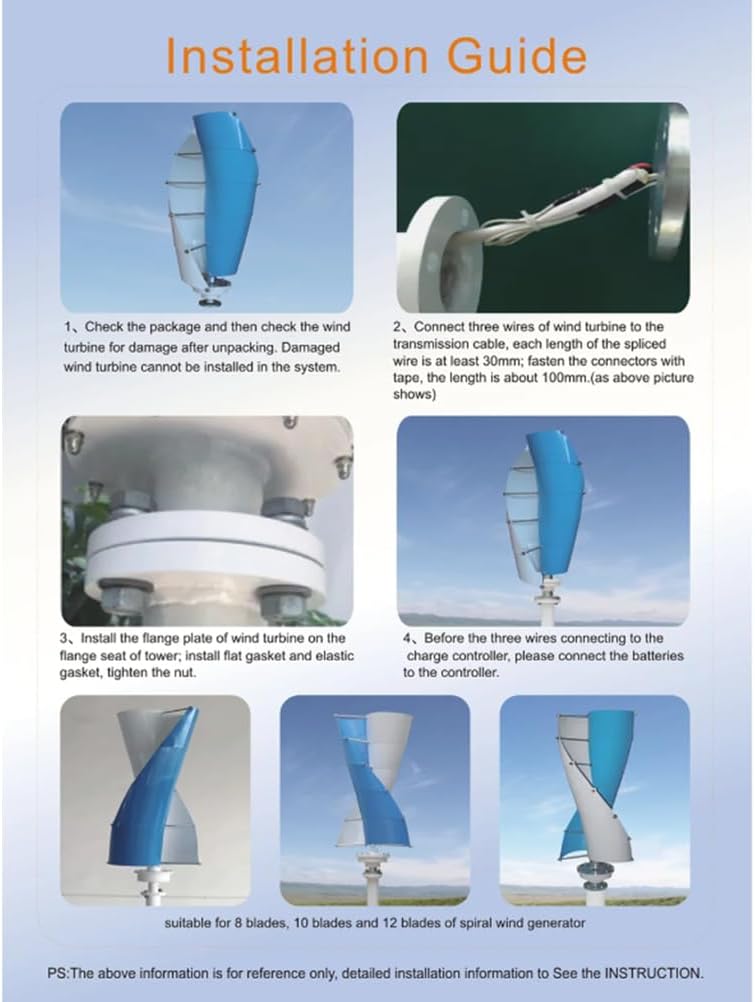 Installation Guide

1、Check the package and then check the wind turbine for damage after unpacking. Damaged wind turbine cannot be installed in the system.

2、Connect three wires of wind turbine to the transmission cable, each length of the spliced wire is at least 30mm; fasten the connectors with tape, the length is about 100mm.(as above picture shows)

3、Install the flange plate of wind turbine on the flange seat of tower; install flat gasket and elastic gasket, tighten the nut.

4、Before the three wires connecting to the charge controller, please connect the batteries to the controller.

suitable for 8 blades, 10 blades and 12 blades of spiral wind generator

PS:The above information is for reference only, detailed installation information to See the INSTRUCTION.