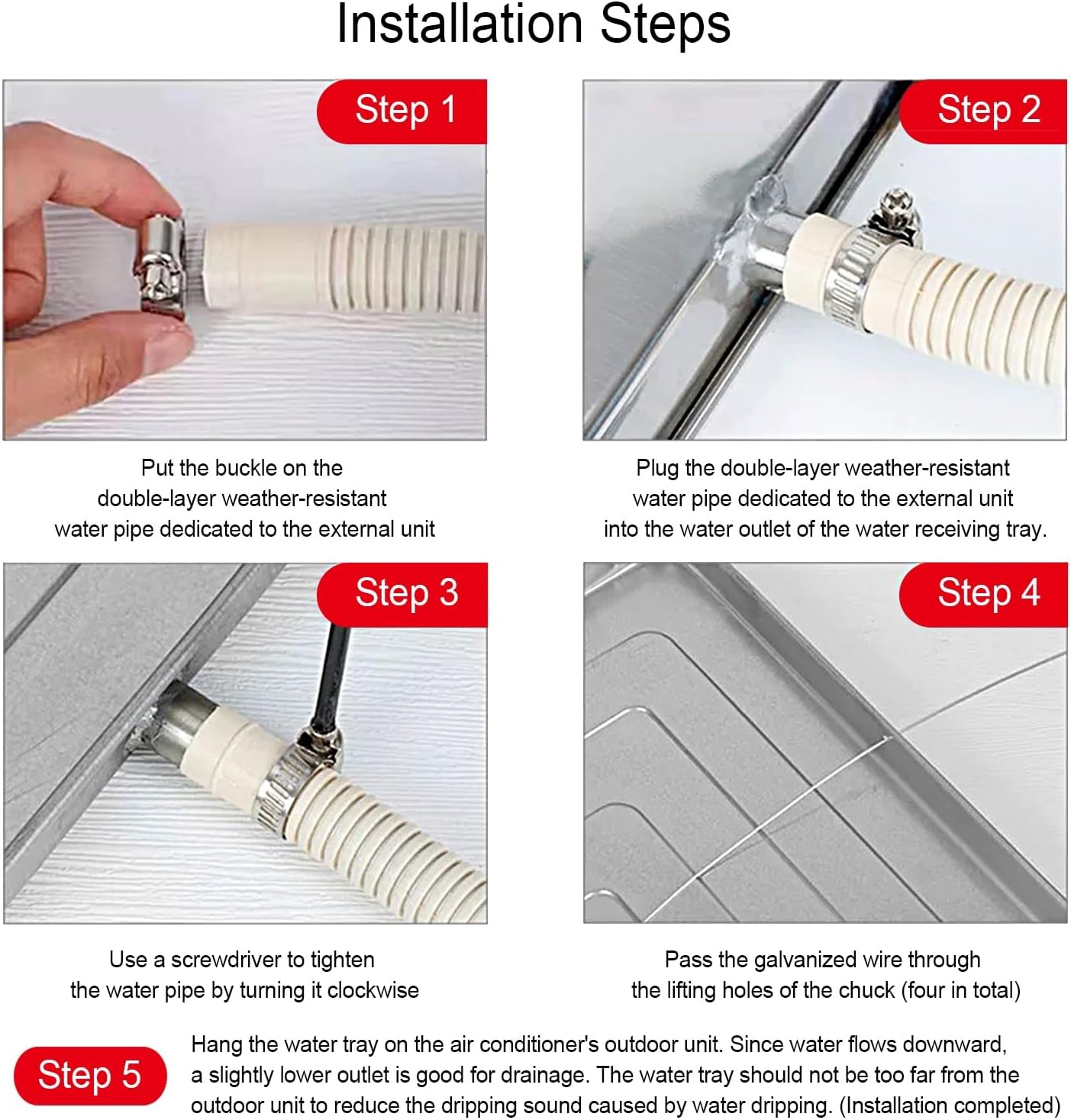 Installation Steps

Step 1

Put the buckle on the double-layer weather-resistant water pipe dedicated to the external unit

Step 2

Plug the double-layer weather-resistant water pipe dedicated to the external unit into the water outlet of the water receiving tray.

Step 3

Use a screwdriver to tighten the water pipe by turning it clockwise

Step 4

Pass the galvanized wire through the lifting holes of the chuck (four in total)

Step 5

Hang the water tray on the air conditioner's outdoor unit. Since water flows downward, a slightly lower outlet is good for drainage. The water tray should not be too far from the outdoor unit to reduce the dripping sound caused by water dripping. (Installation completed)