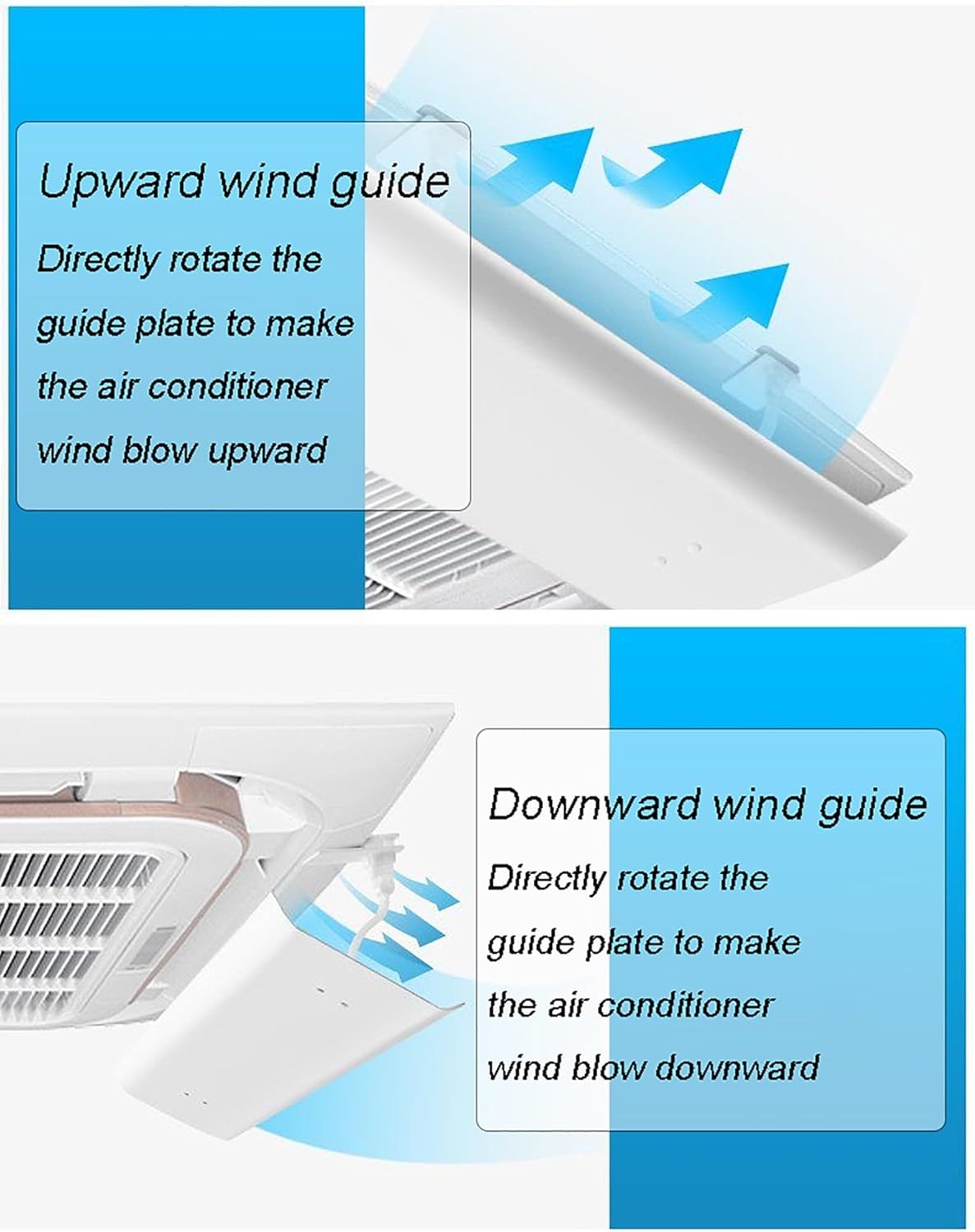 Upward wind guide

Directly rotate the guide plate to make the air conditioner wind blow upward

Downward wind guide

Directly rotate the guide plate to make the air conditioner wind blow downward