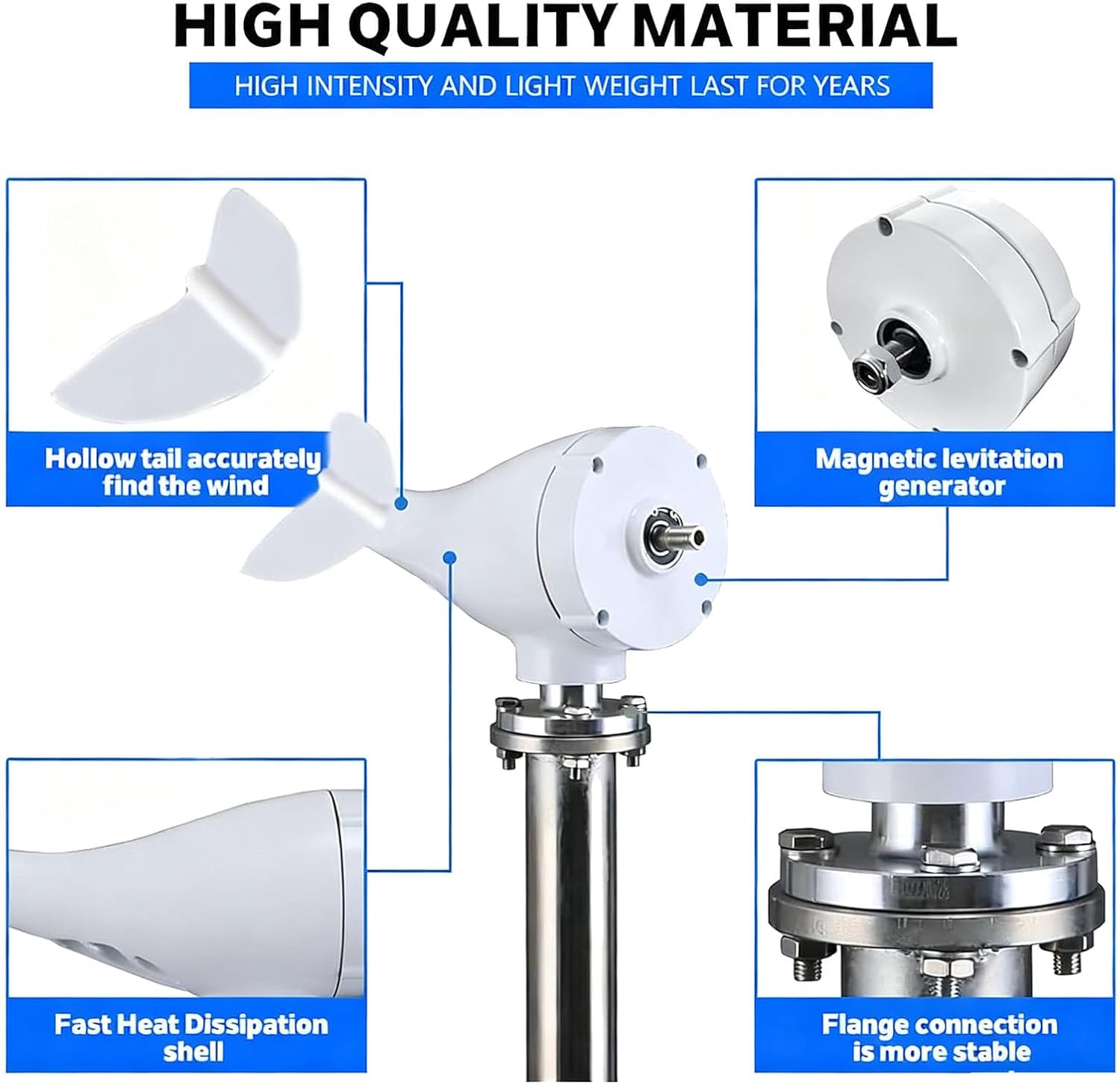 HIGH QUALITY MATERIAL

HIGH INTENSITY AND LIGHT WEIGHT LAST FOR YEARS

Hollow tail accurately find the wind

Magnetic levitation generator

Fast Heat Dissipation shell

Flange connection is more stable