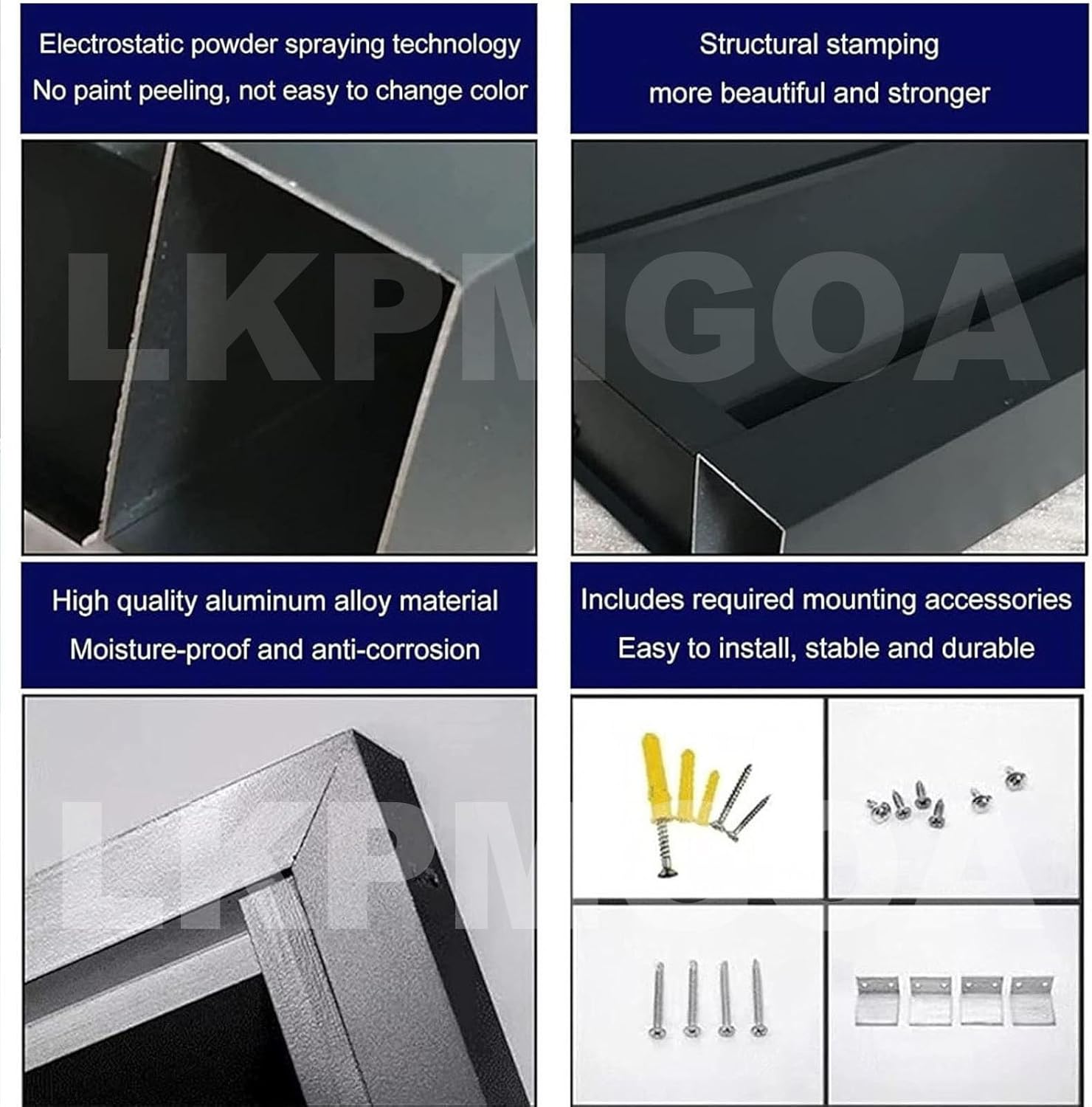 Electrostatic powder spraying technology
No paint peeling, not easy to change color

Structural stamping
more beautiful and stronger

LKPMGOA

High quality aluminum alloy material
Moisture-proof and anti-corrosion

Includes required mounting accessories
Easy to install, stable and durable

LKPMGOA